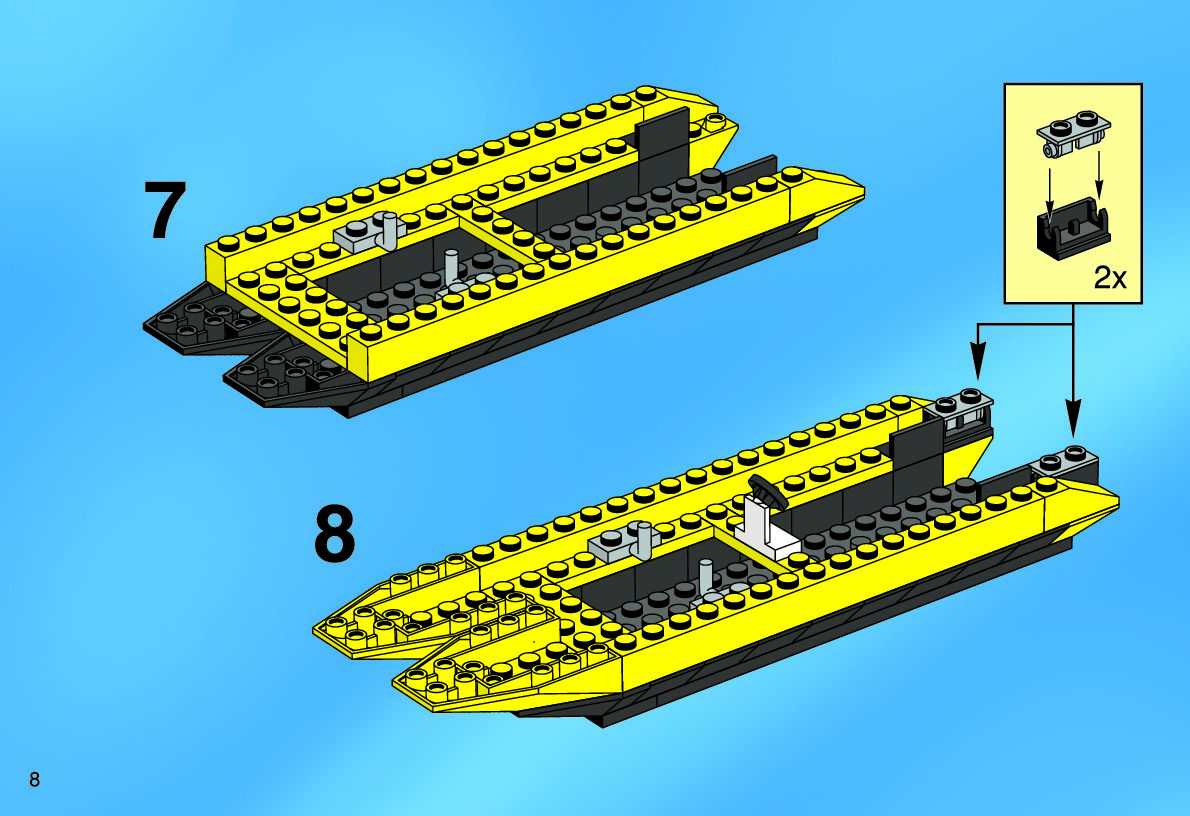 7

2x

8

8