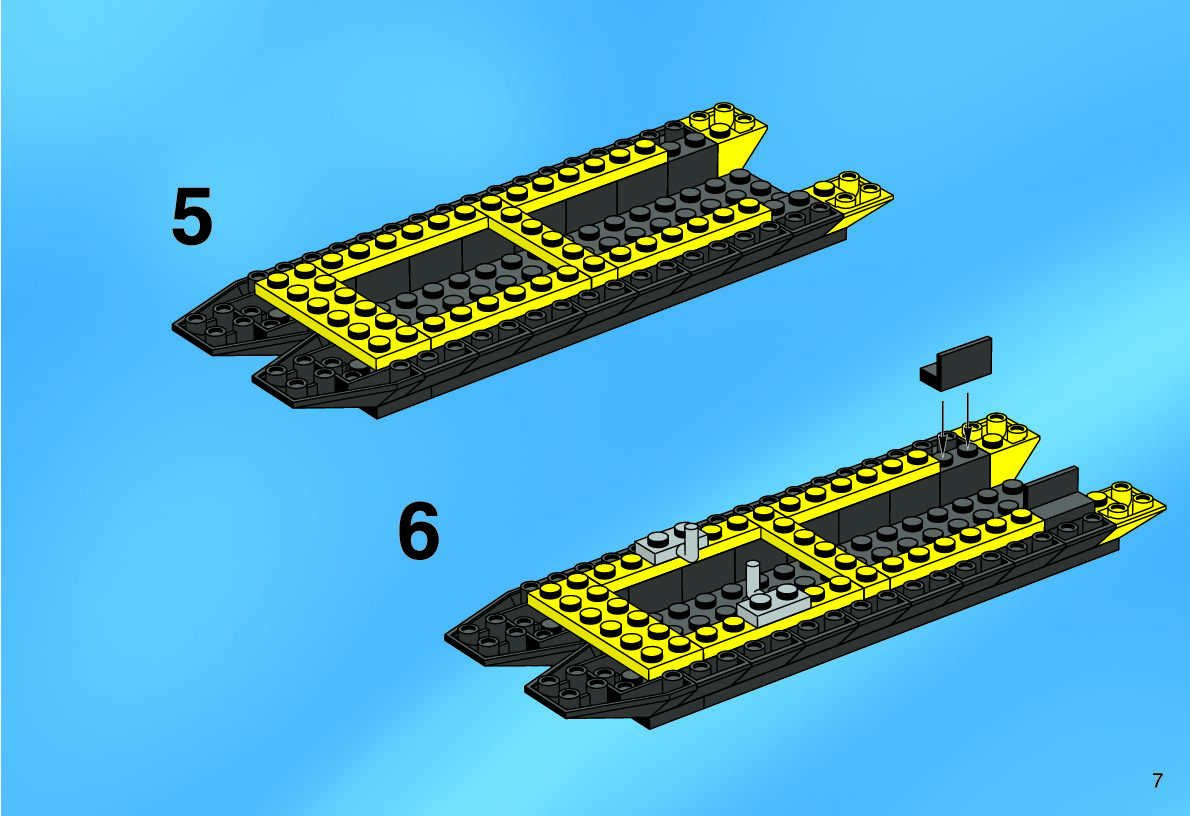 5

6

7