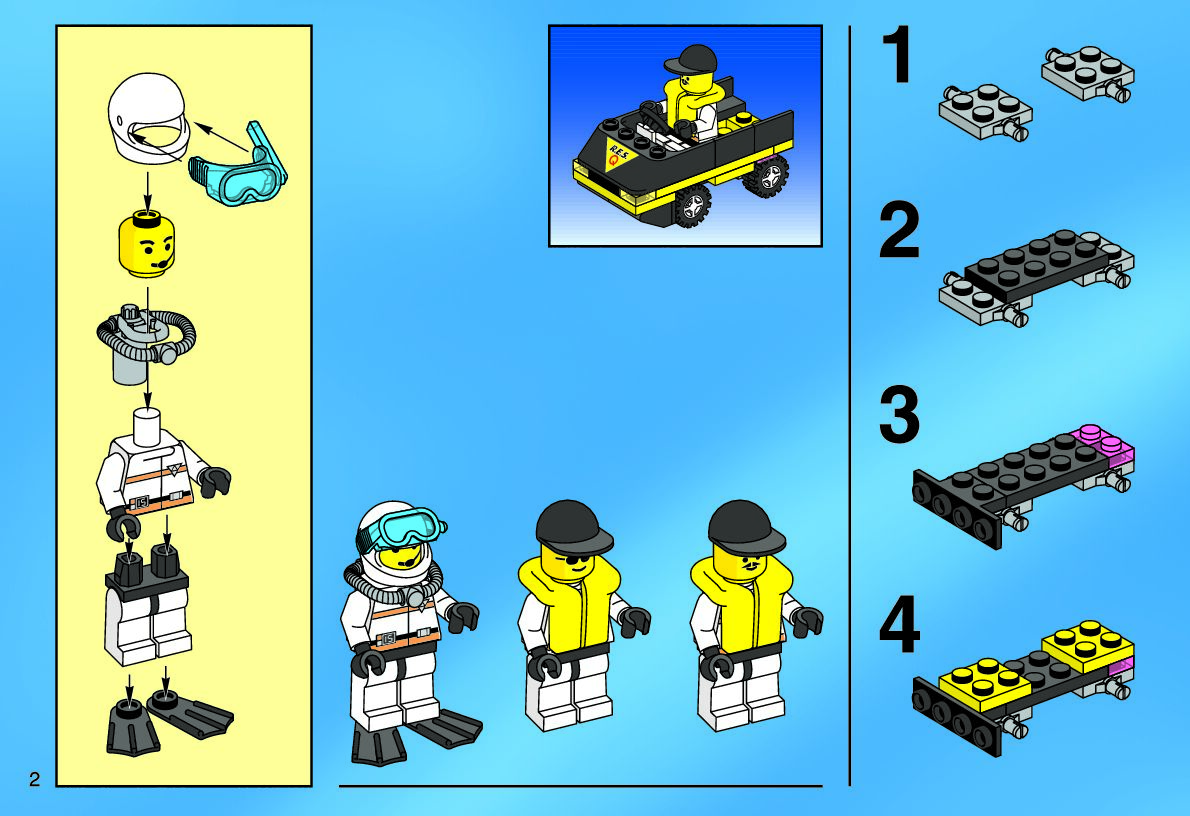 R.E.S.

1

2

3

4

2