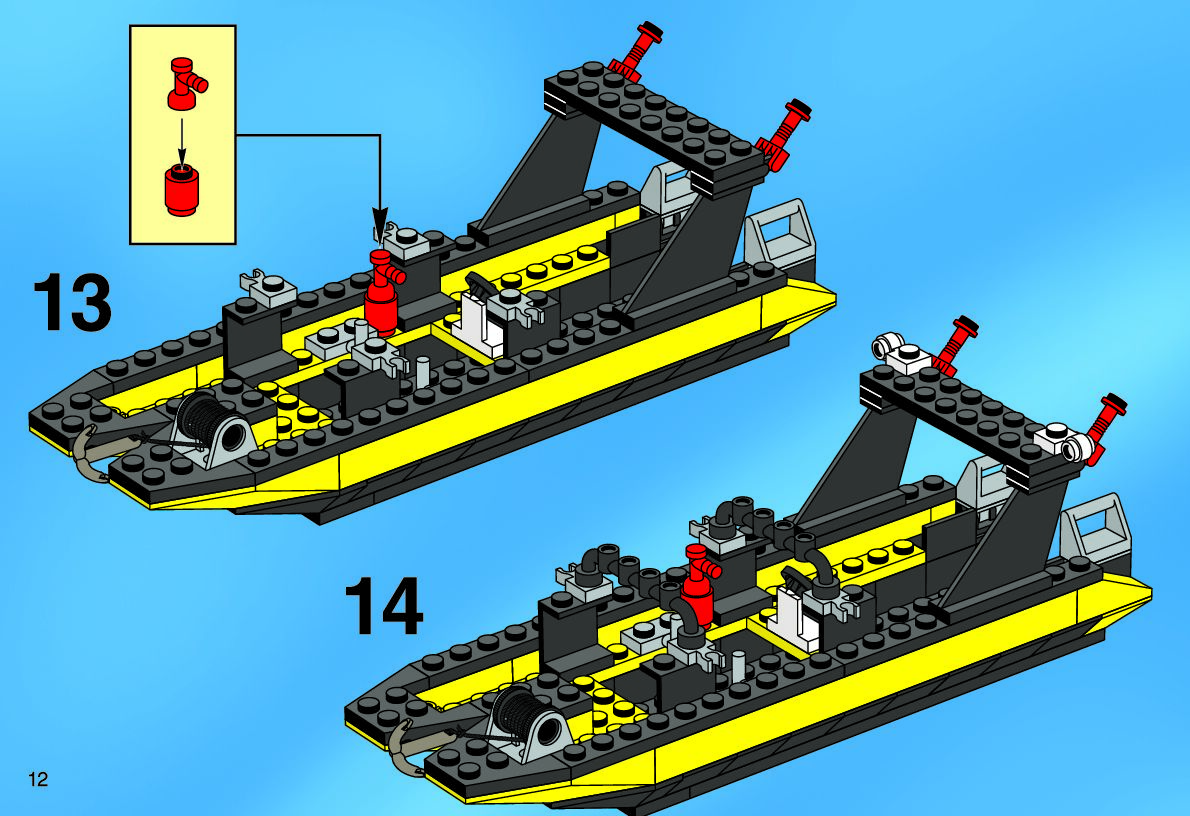 13

14

12