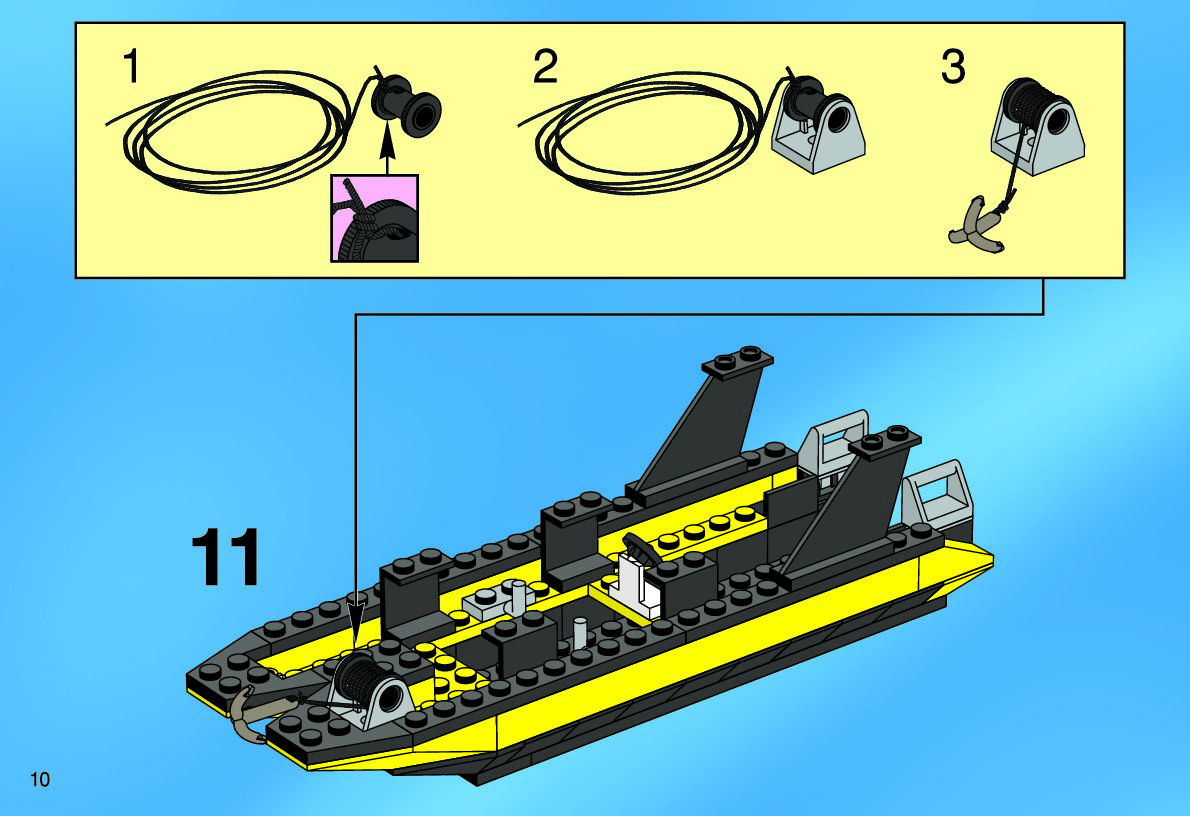 1
2
3
11
10