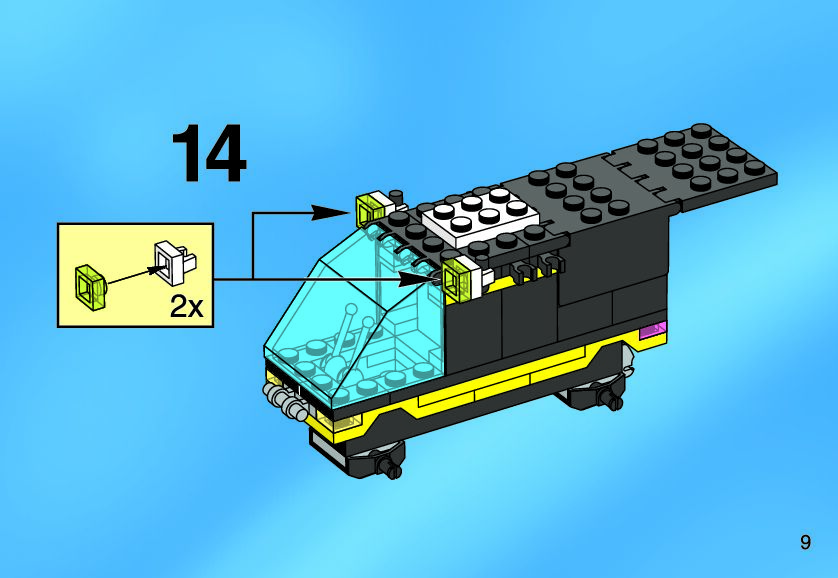 14

2x

9