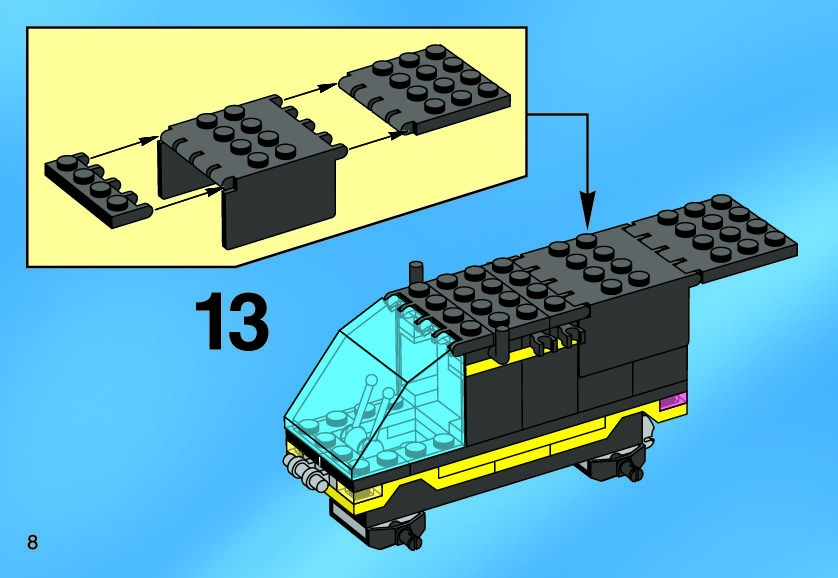 13

8