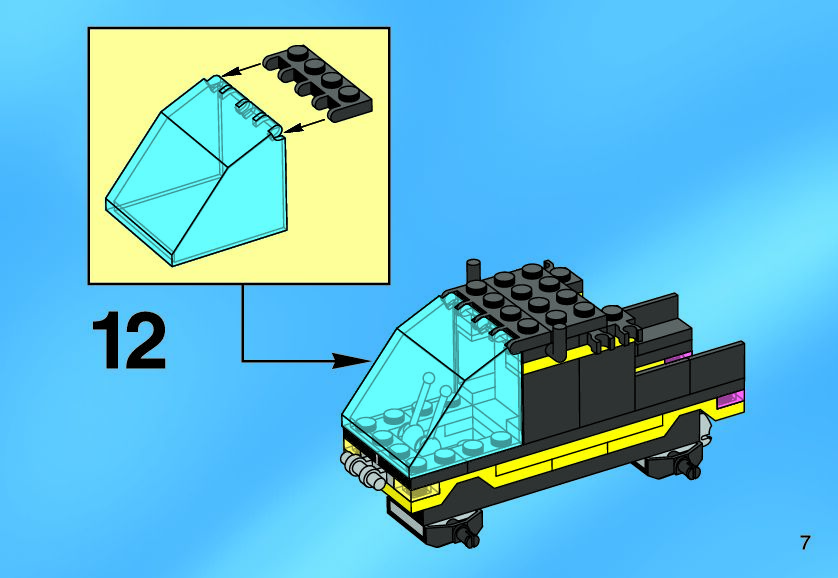 12

7