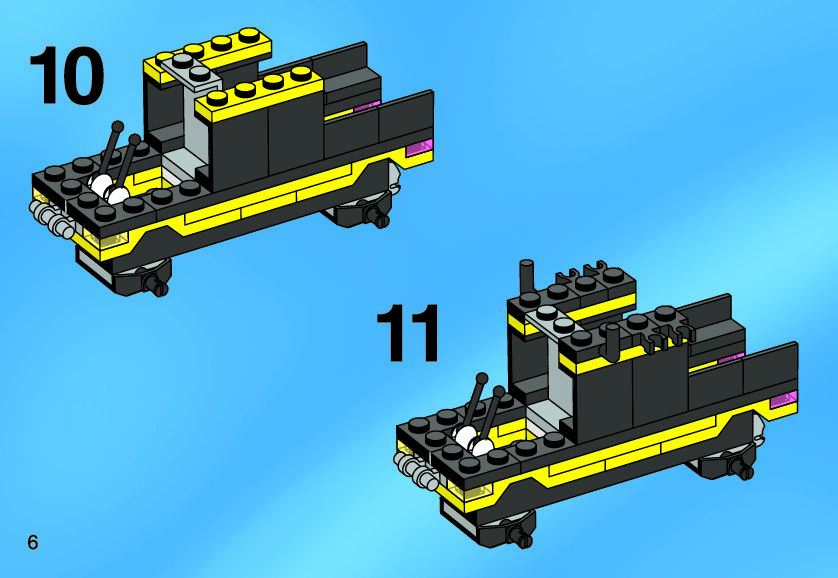 10

11

6