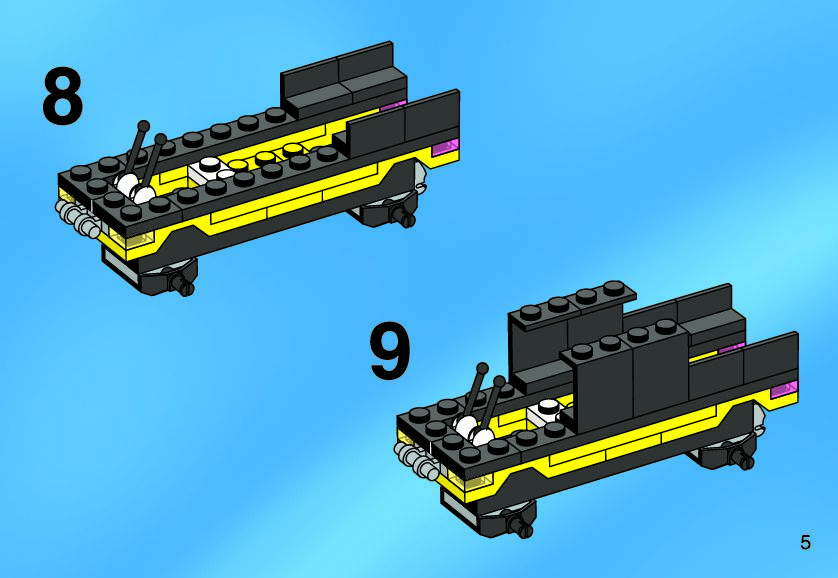 8

9

5