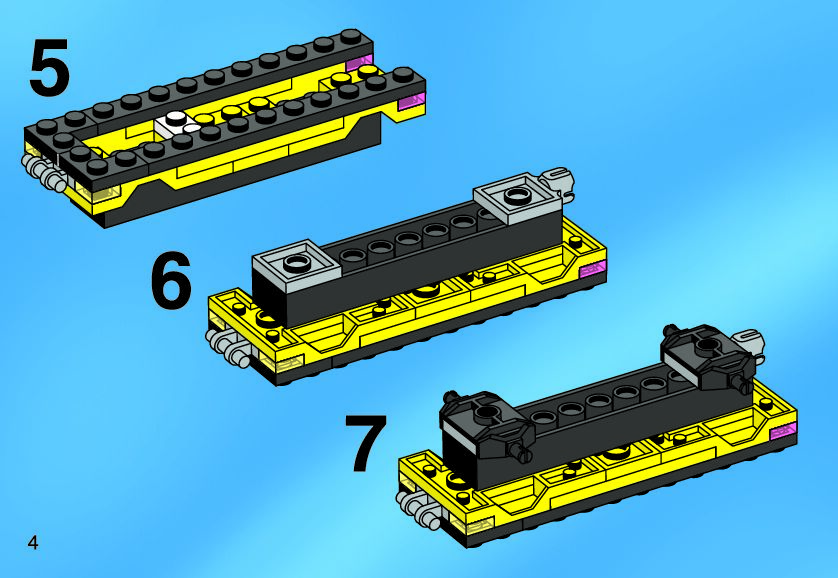 5

6

7

4