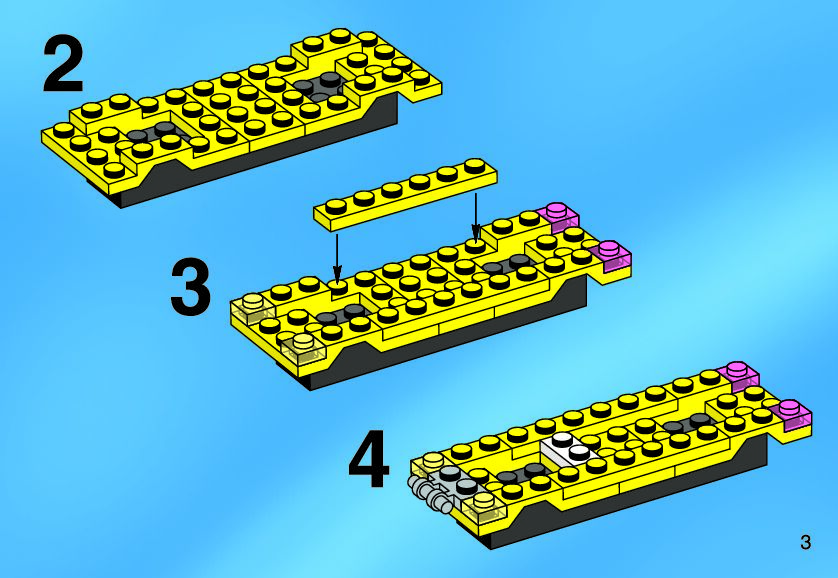 2

3

4

3