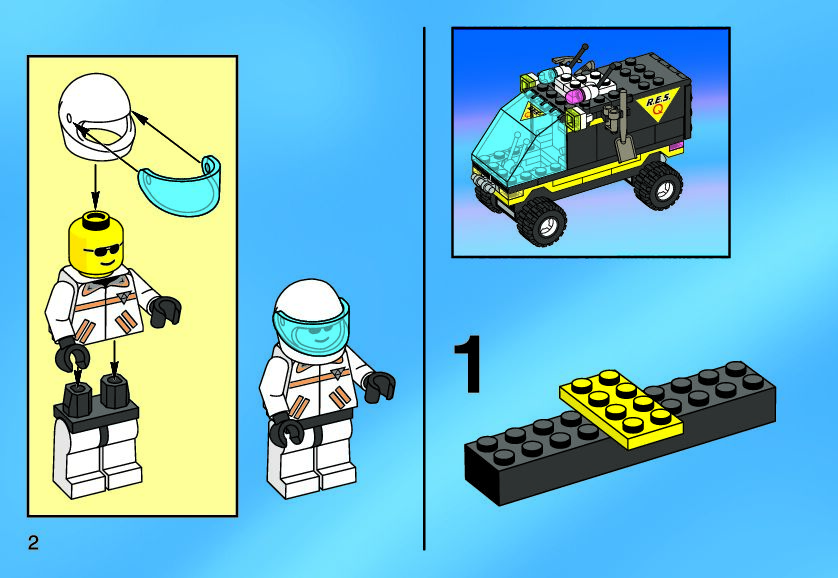 R.E.S.
Q

1

2