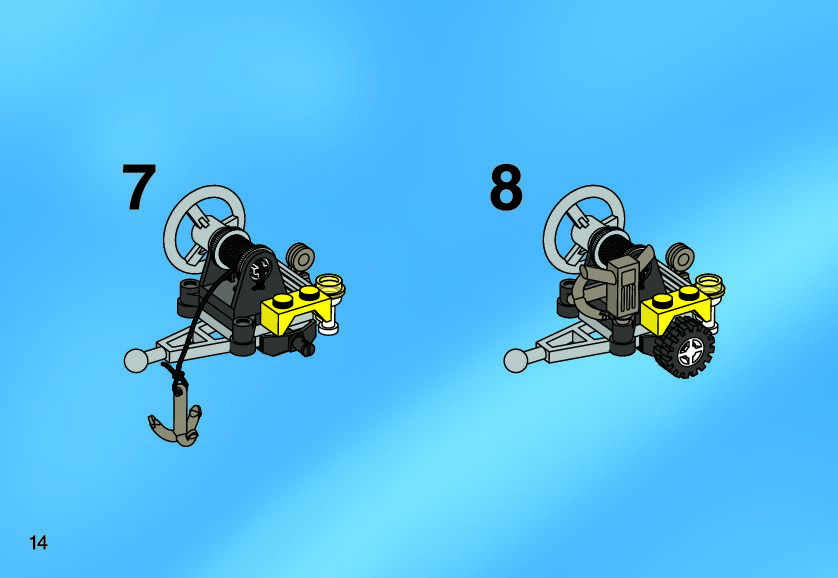 7

8

14