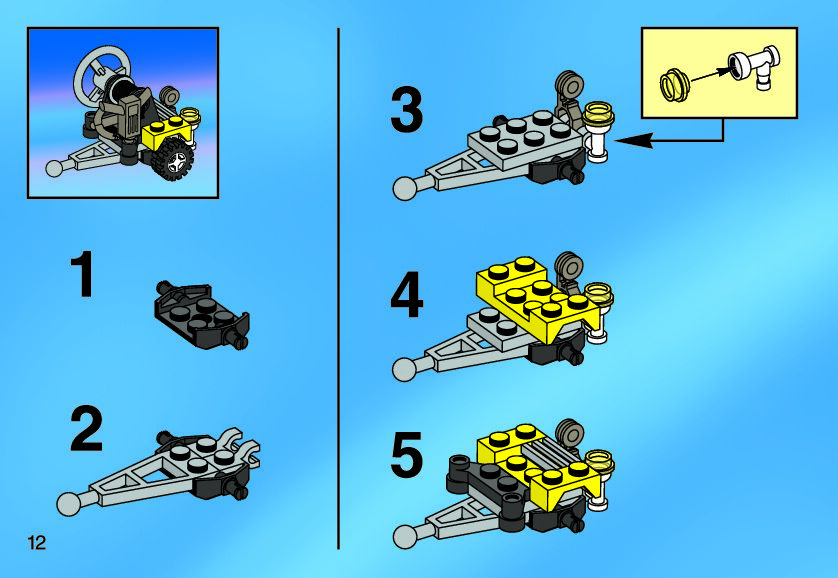 1

2

12

3

4

5