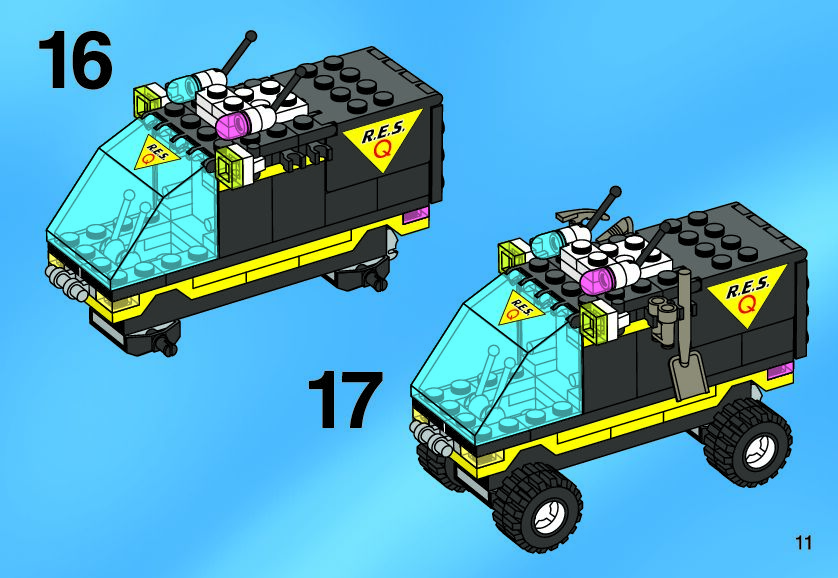 16

R.E.S.
Q

R.E.S.
Q

17

R.E.S.
Q

R.E.S.
Q

11