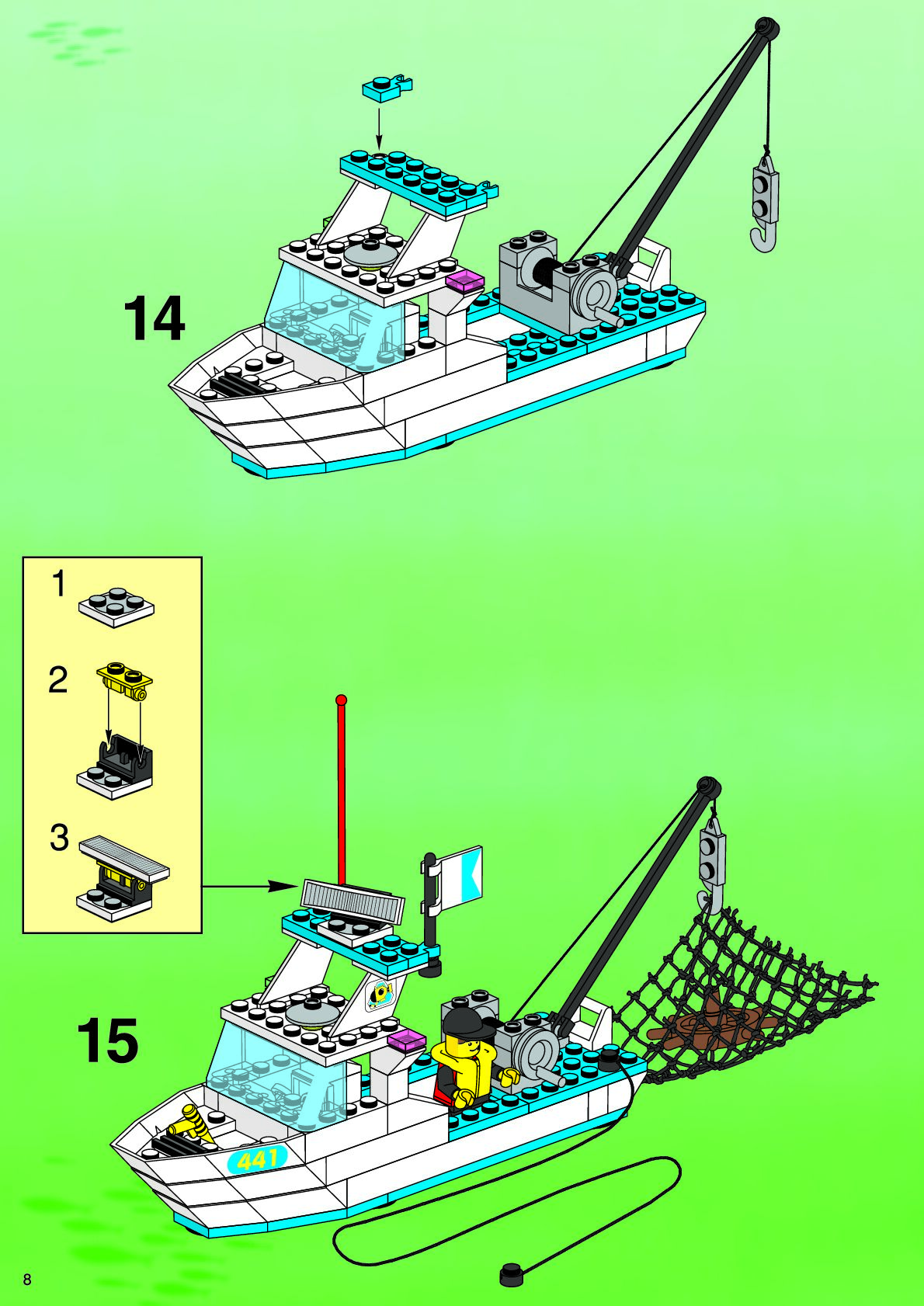 14

1

2

3

15

441

8