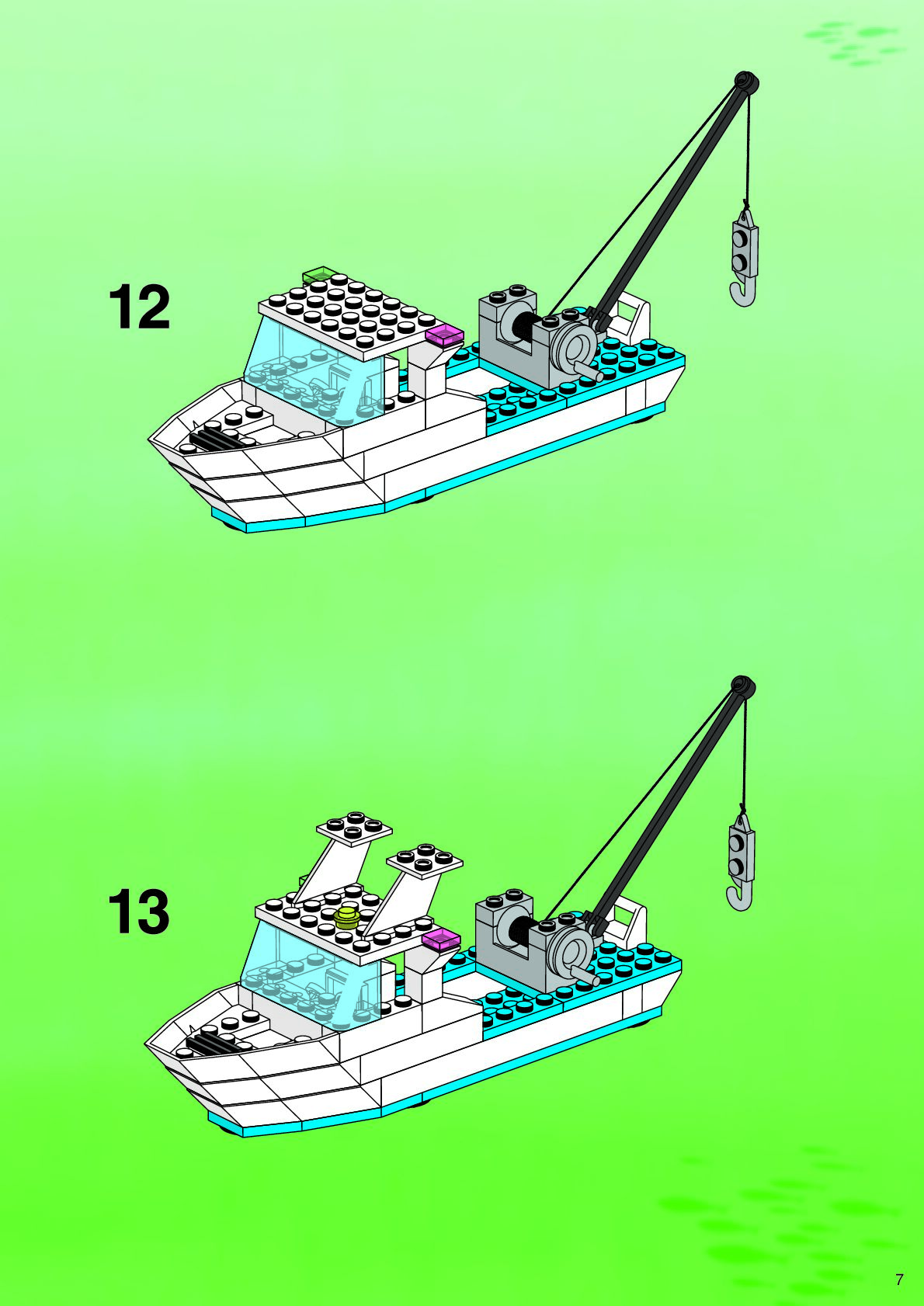 12

13

7