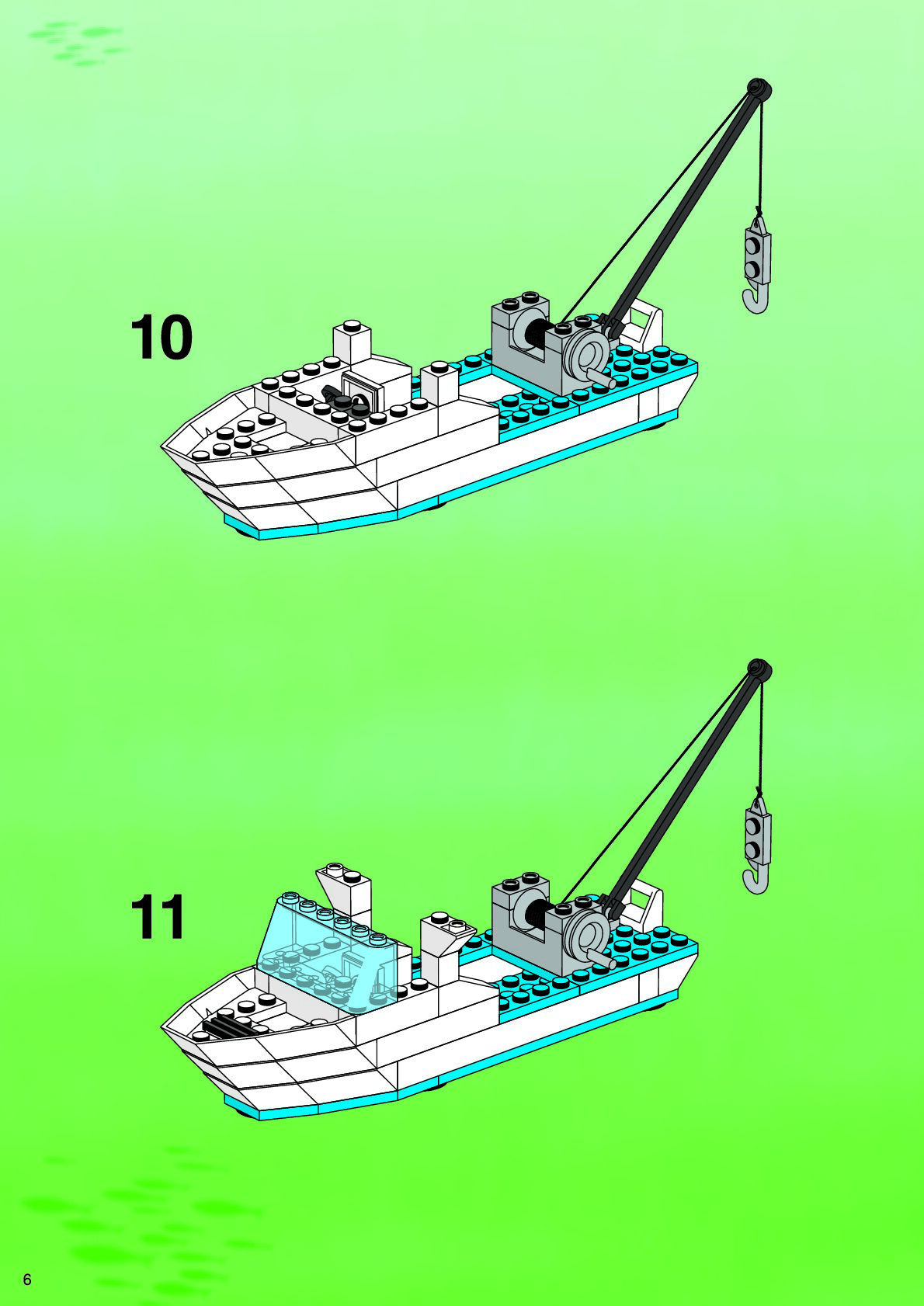 10

11

6