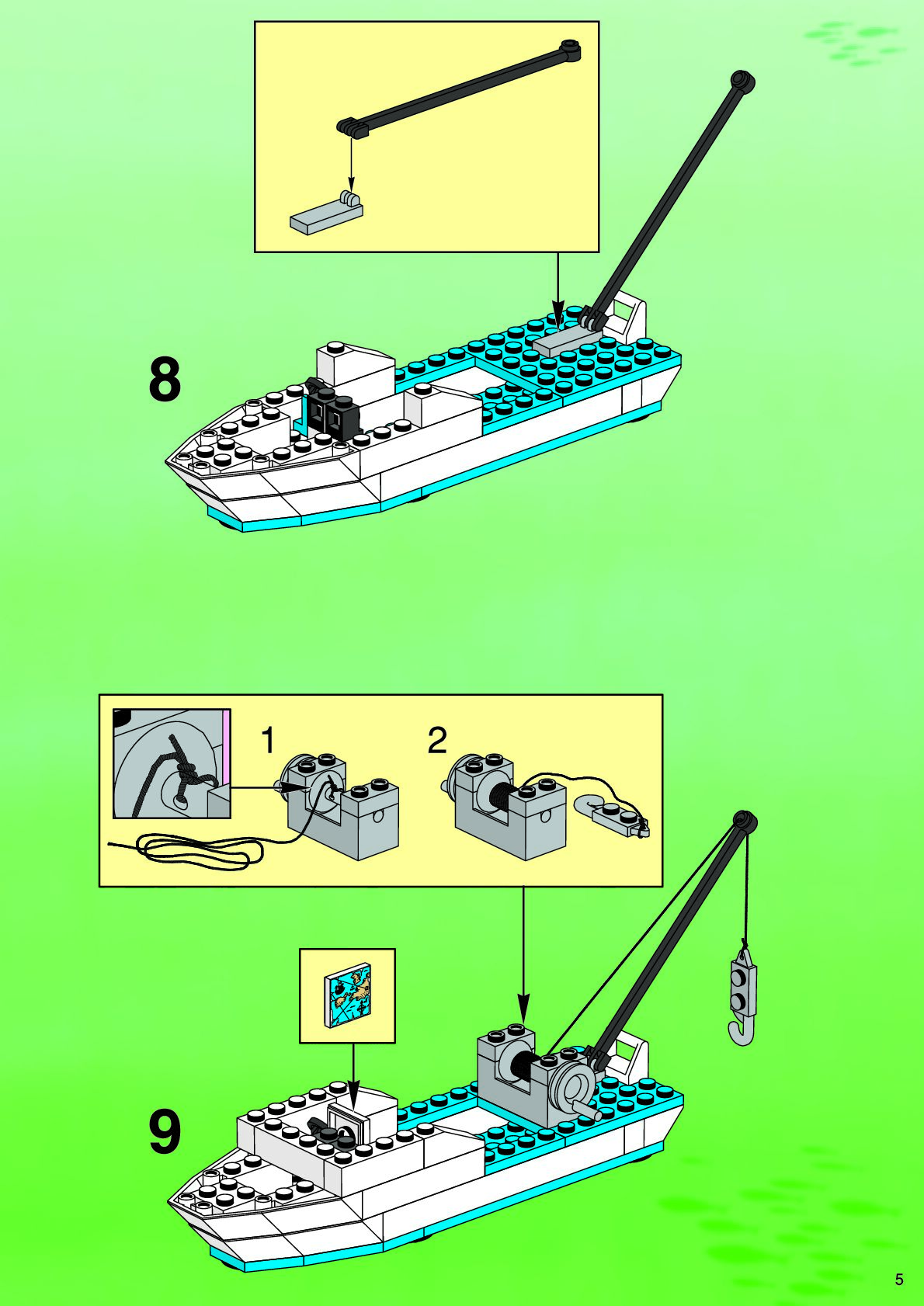 8

1

2

9

5