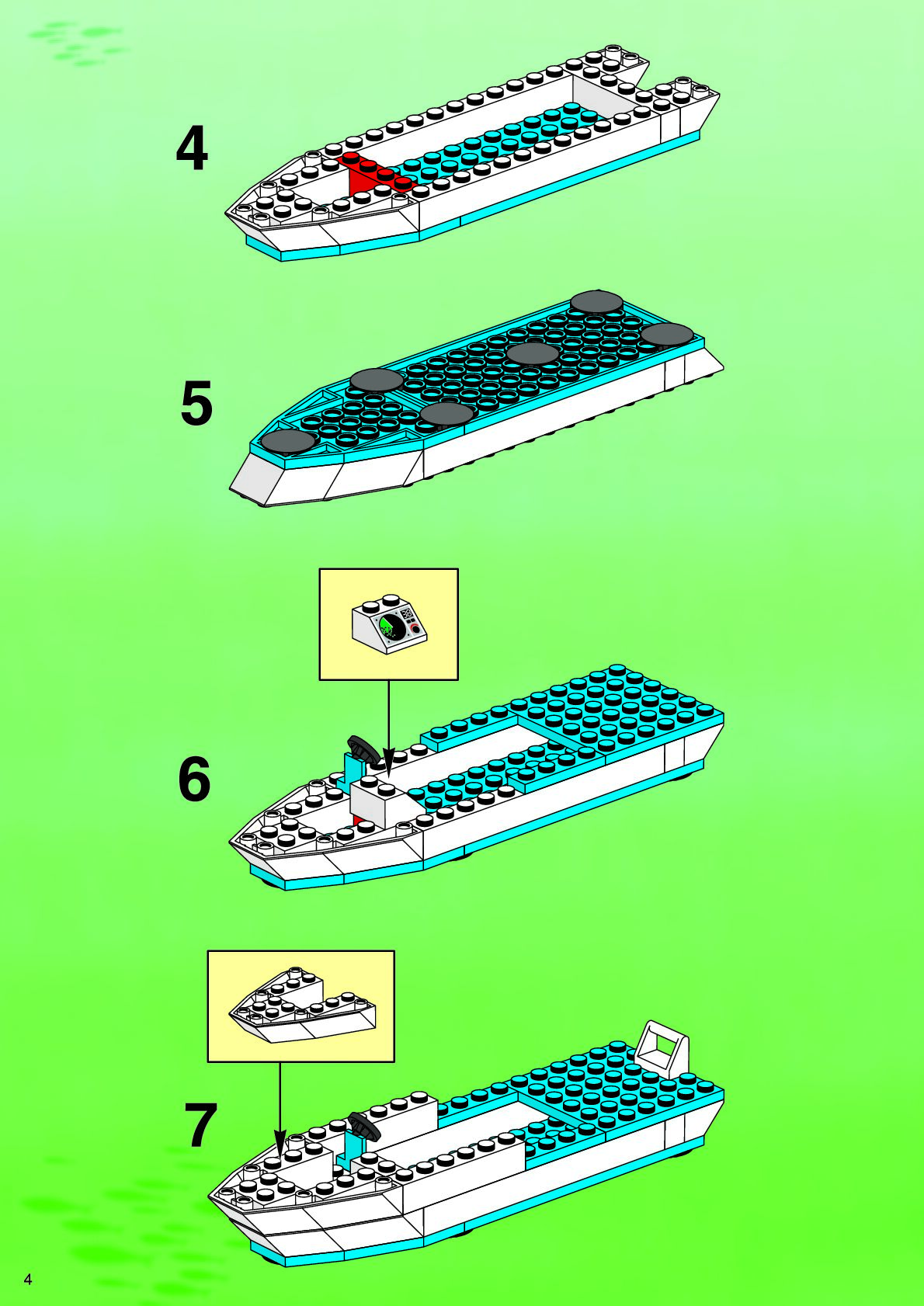 4

5

6

7

4