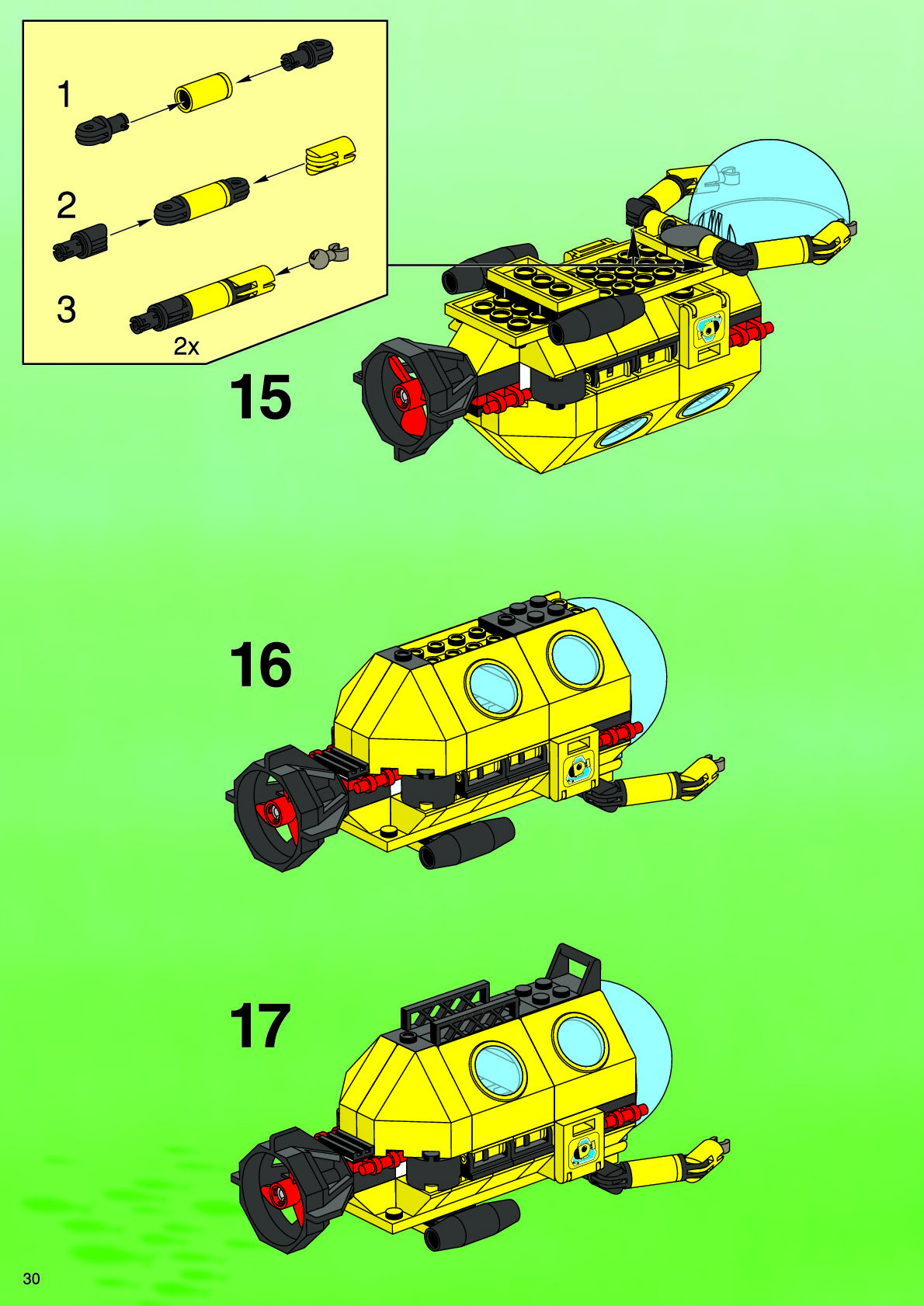 1

2

3

2x

15

16

17

30