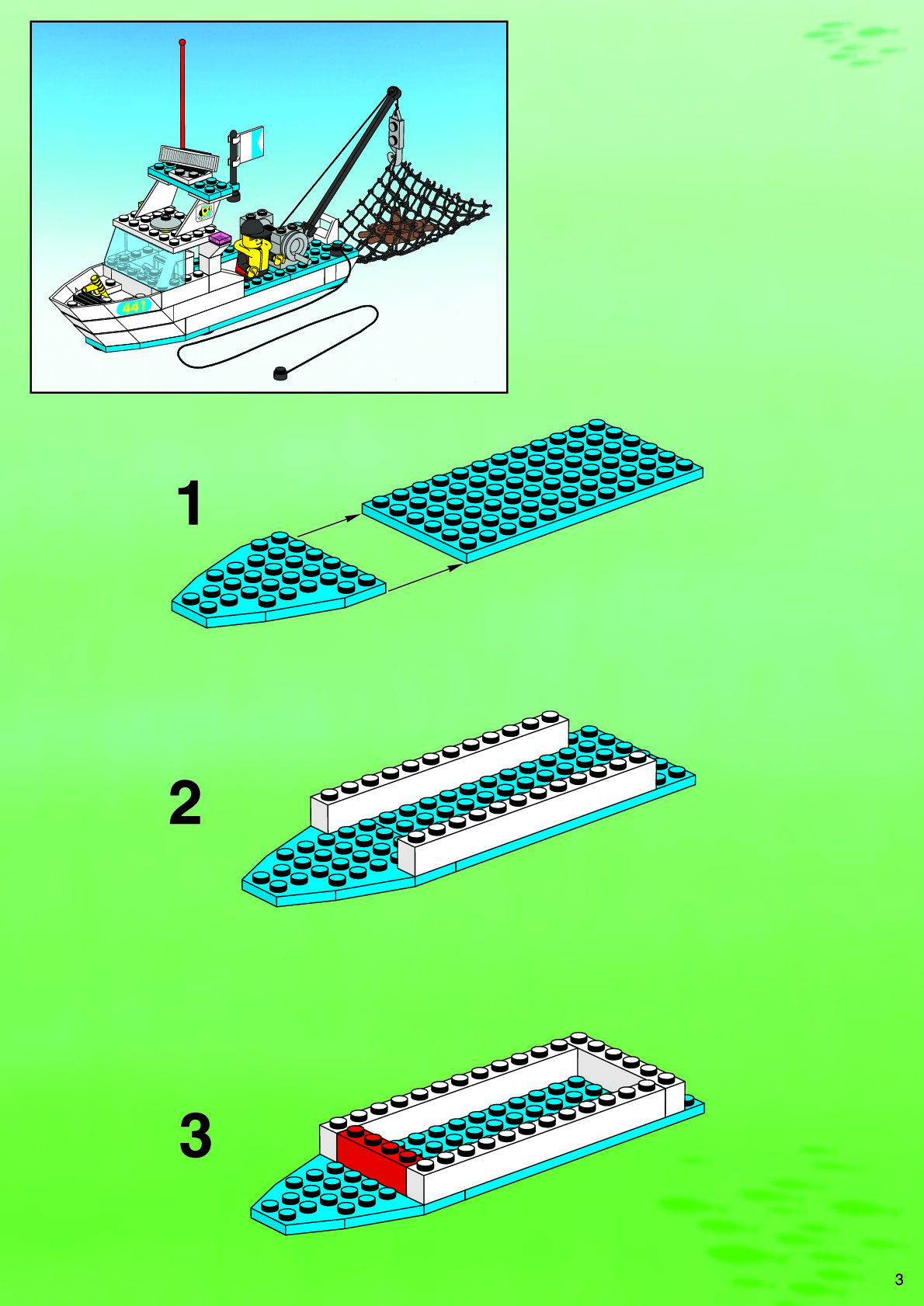 441

1

2

3

3