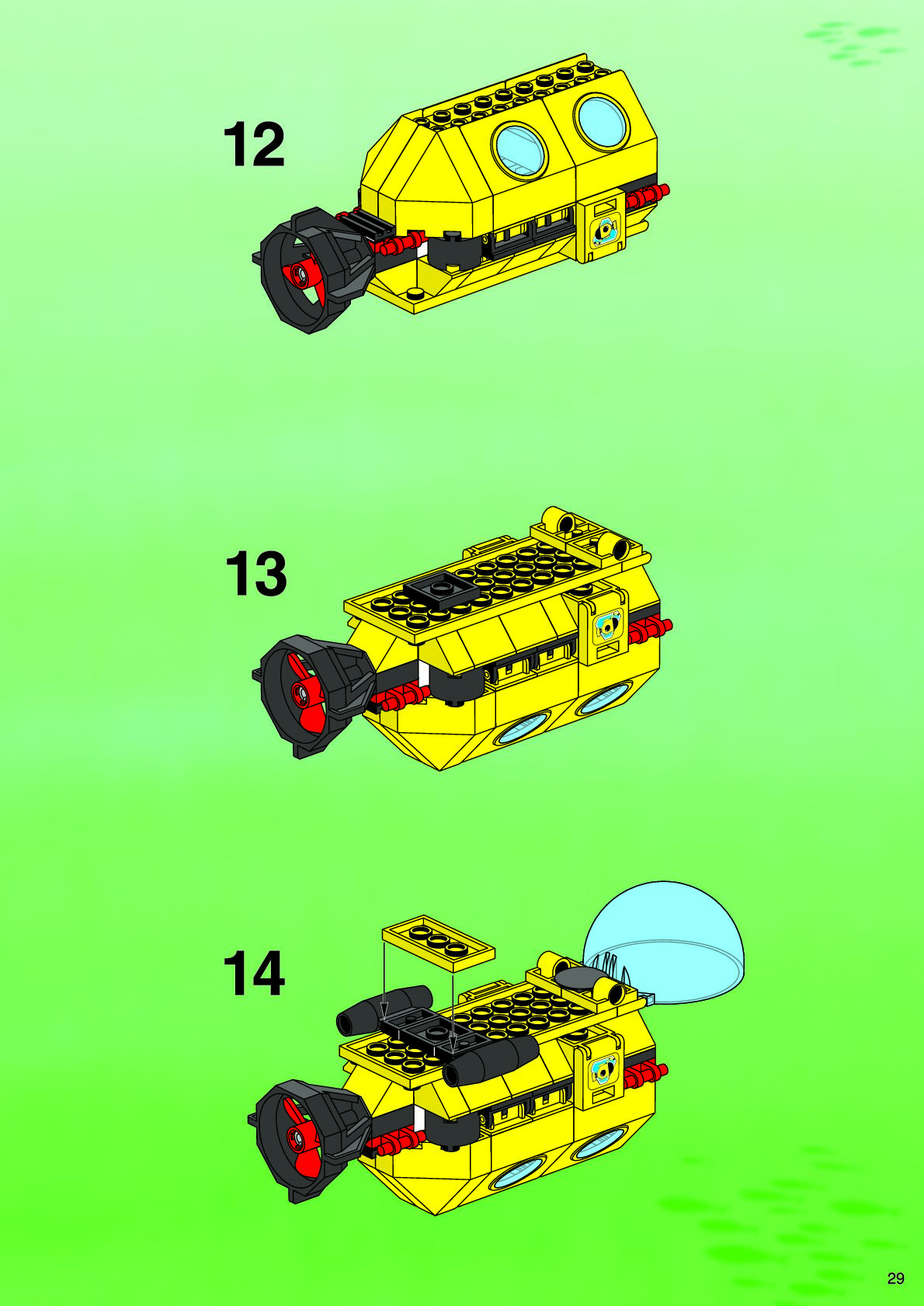 12

13

14

29