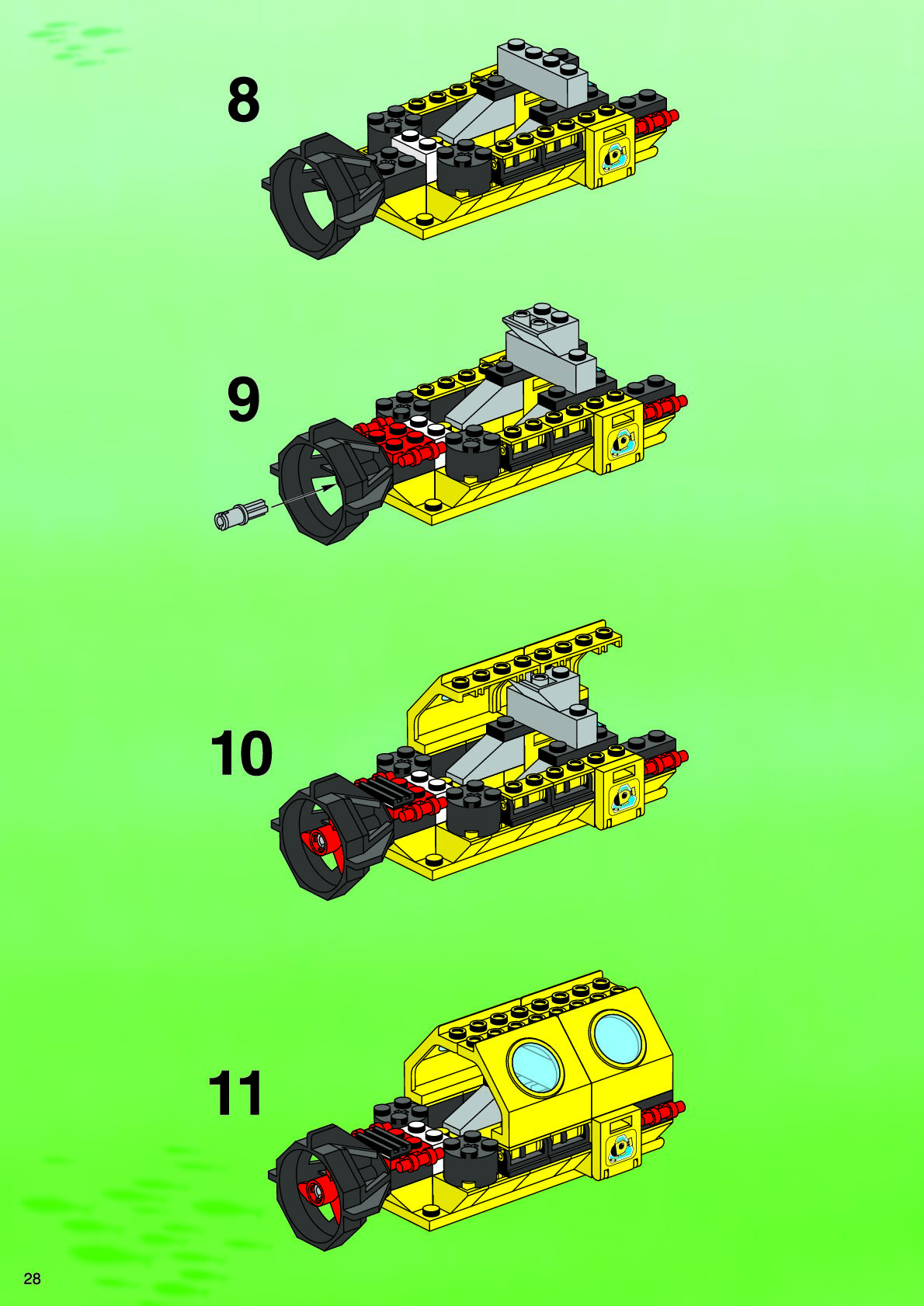 8

9

10

11

28