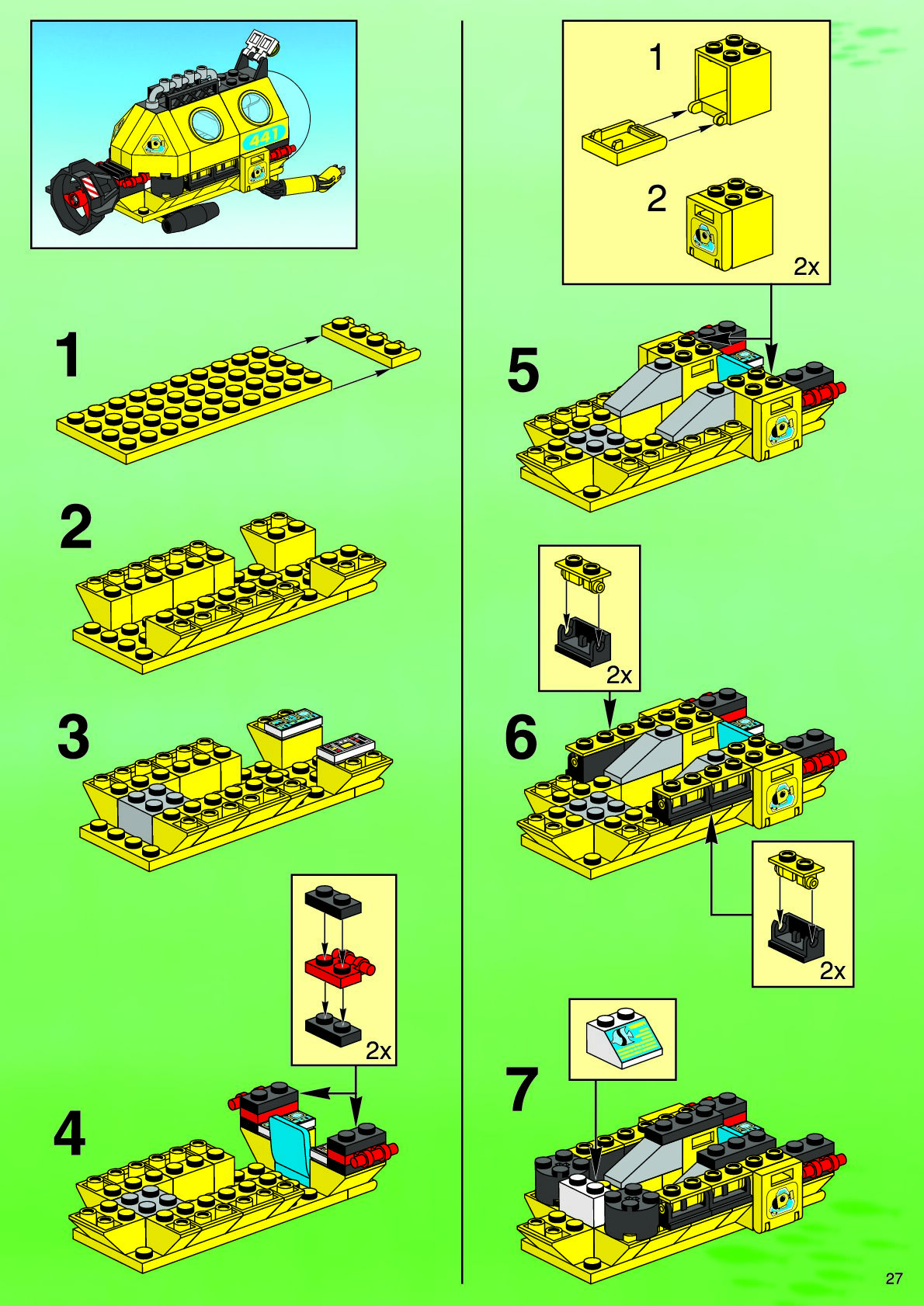 441

1

2

3

2x

4

1

2

2x

5

2x

6

2x

7

27