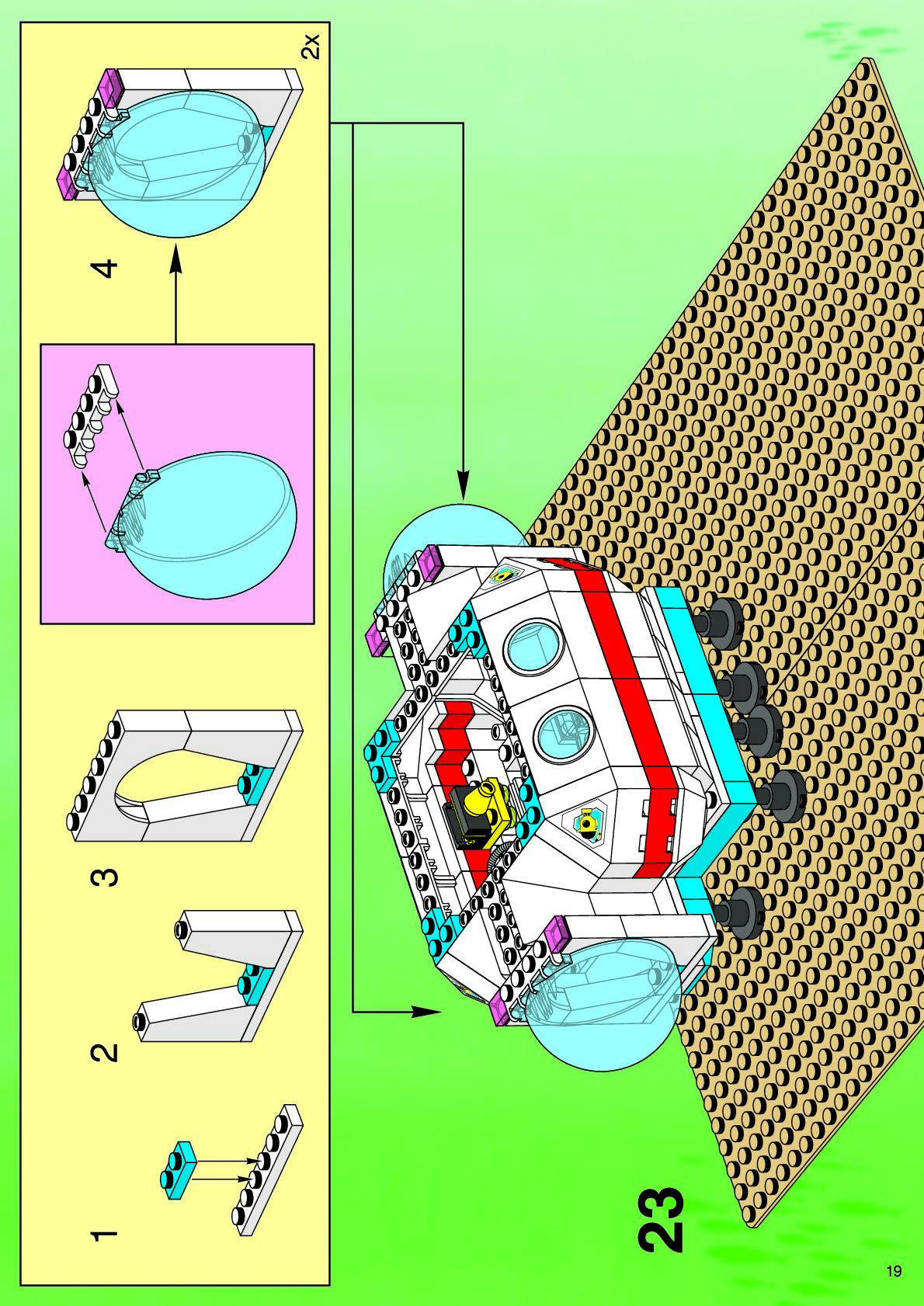 1

2

3

4

2x

23

19