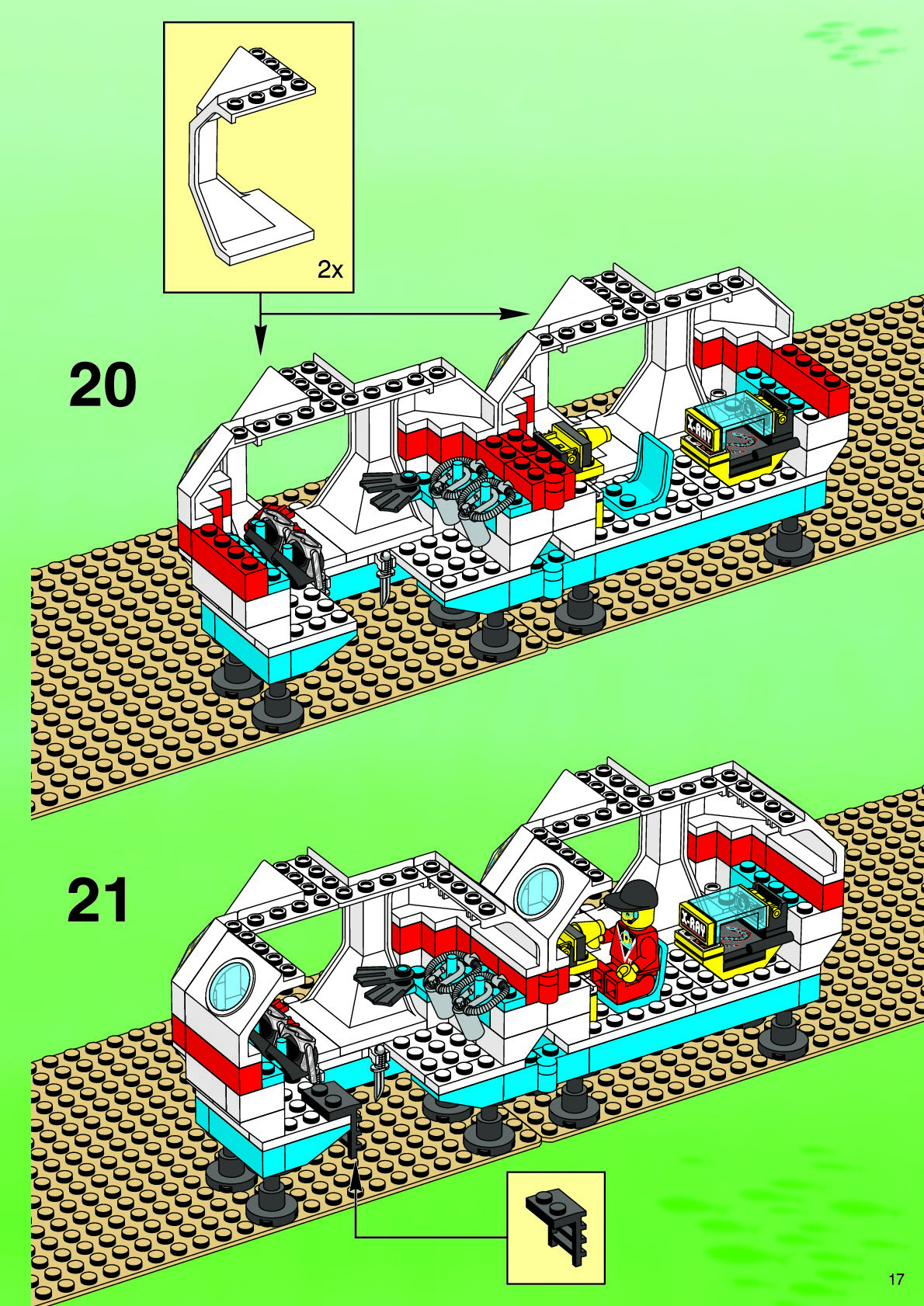 2x

20

X-RAY

21

X-RAY

17