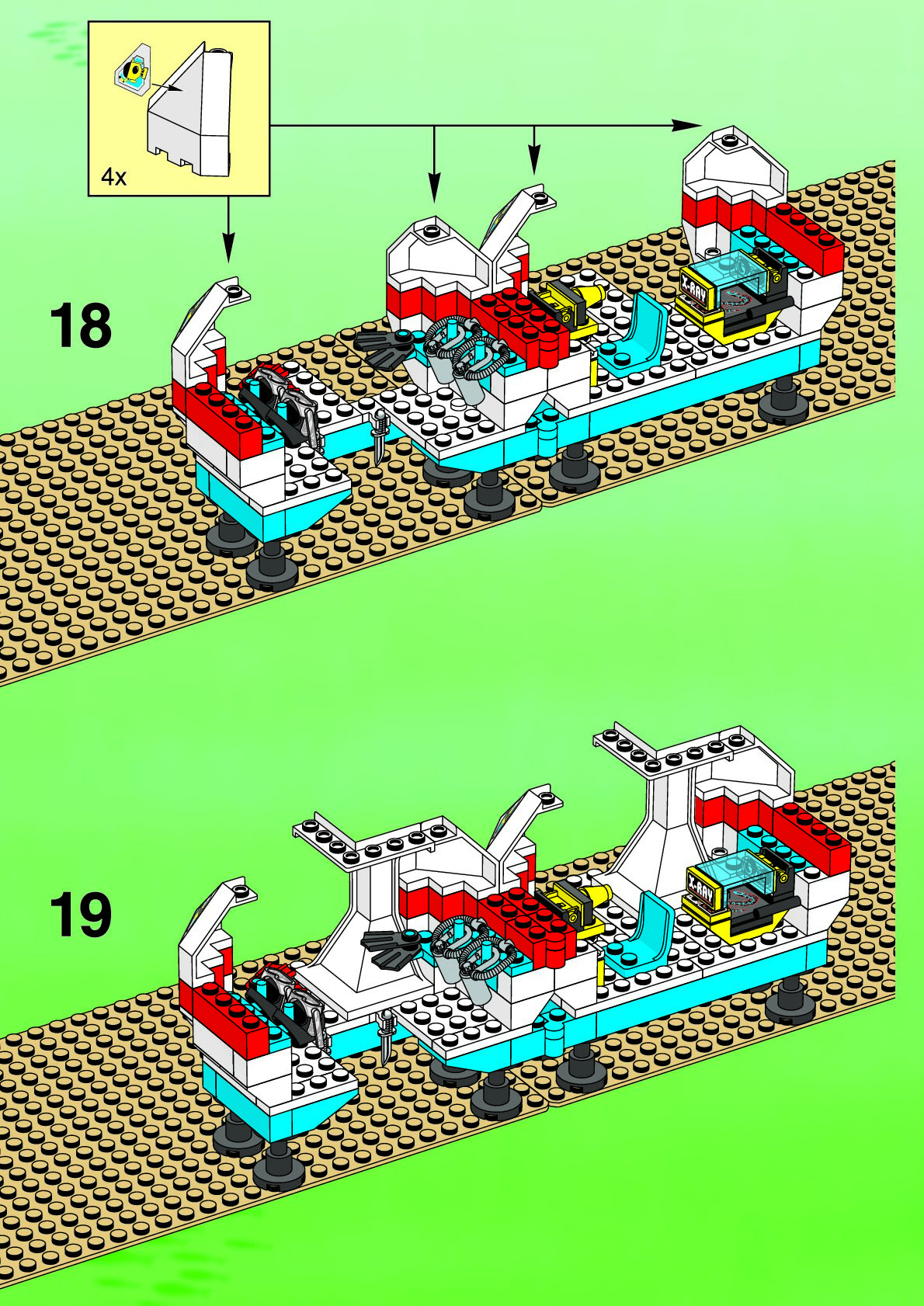 4x

18

X-RAY

19

X-RAY