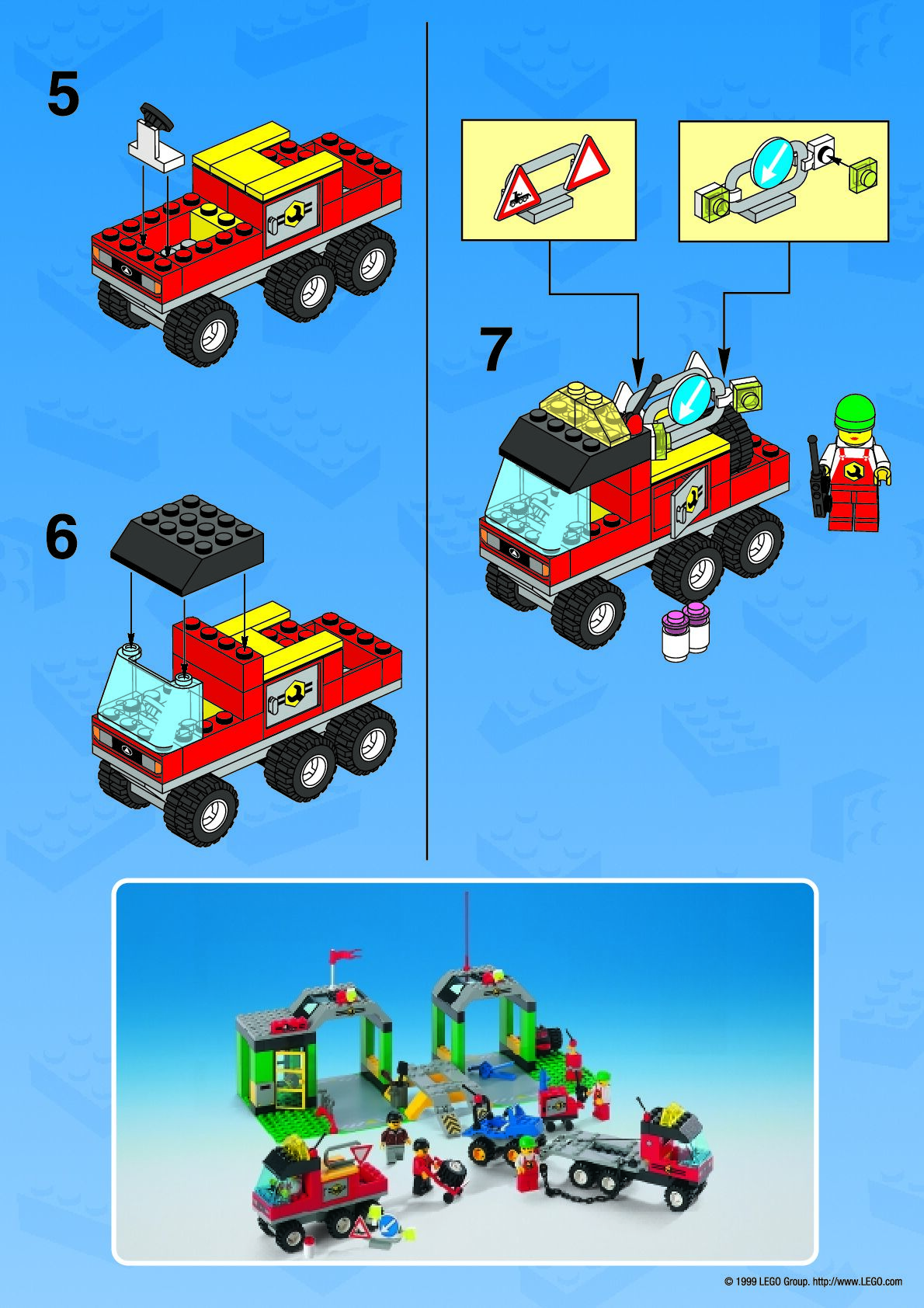 5

6

7

© 1999 LEGO Group. http://www.LEGO.com