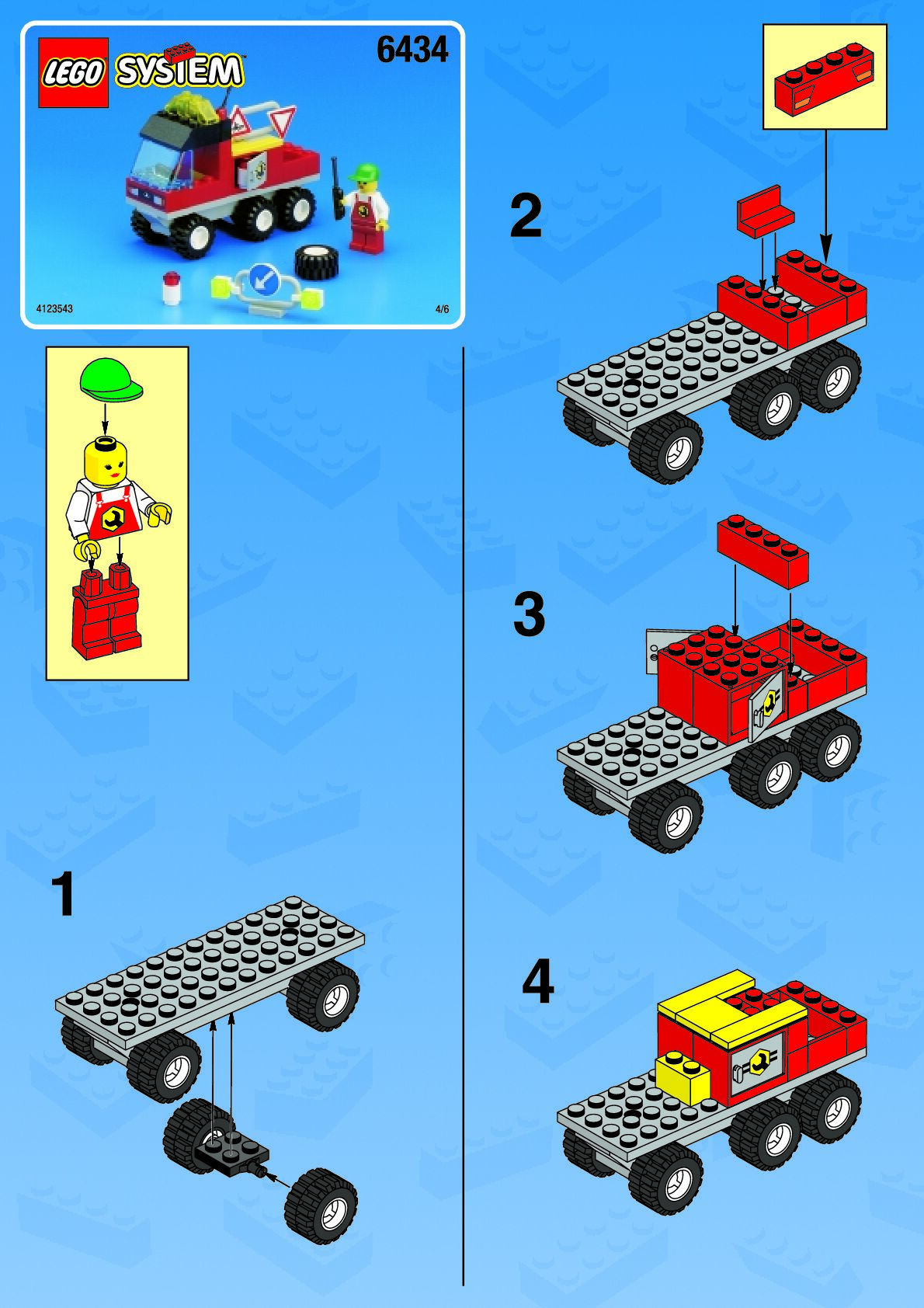 LEGO SYSTEM

6434

4123543

4/6

1

2

3

4