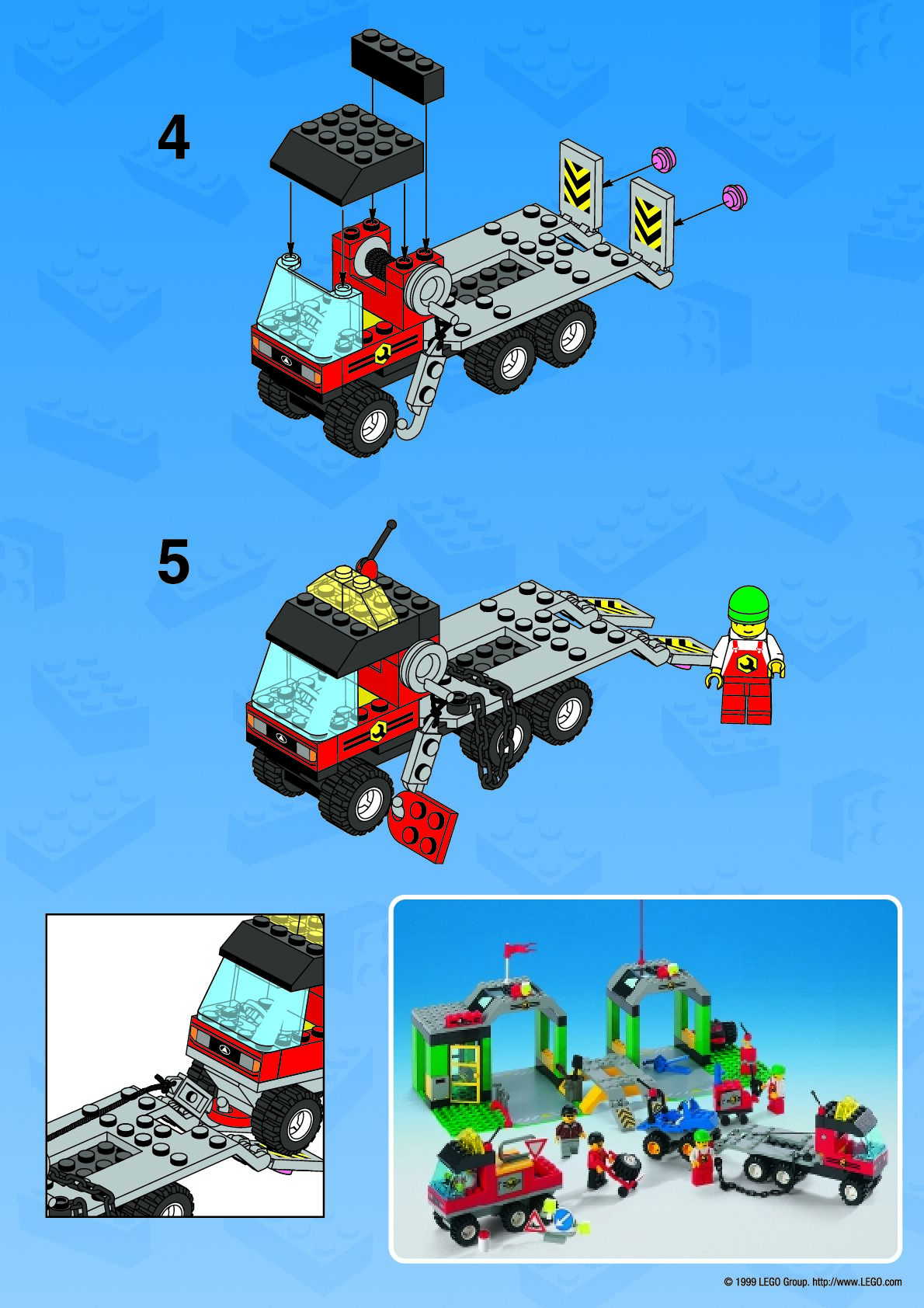 4

5

© 1999 LEGO Group. http://www.LEGO.com