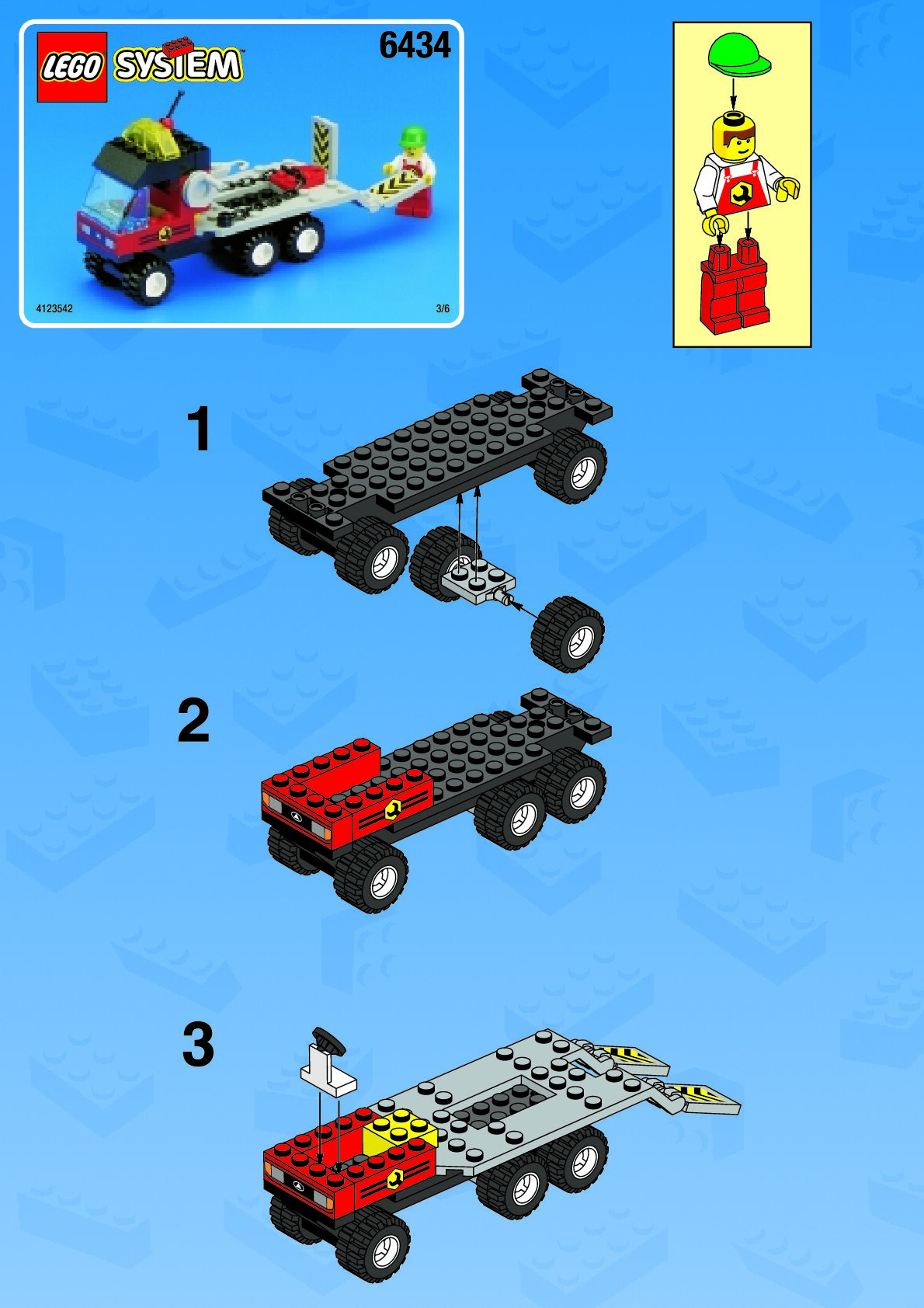 LEGO SYSTEM

6434

4123542

3/6

1

2

3