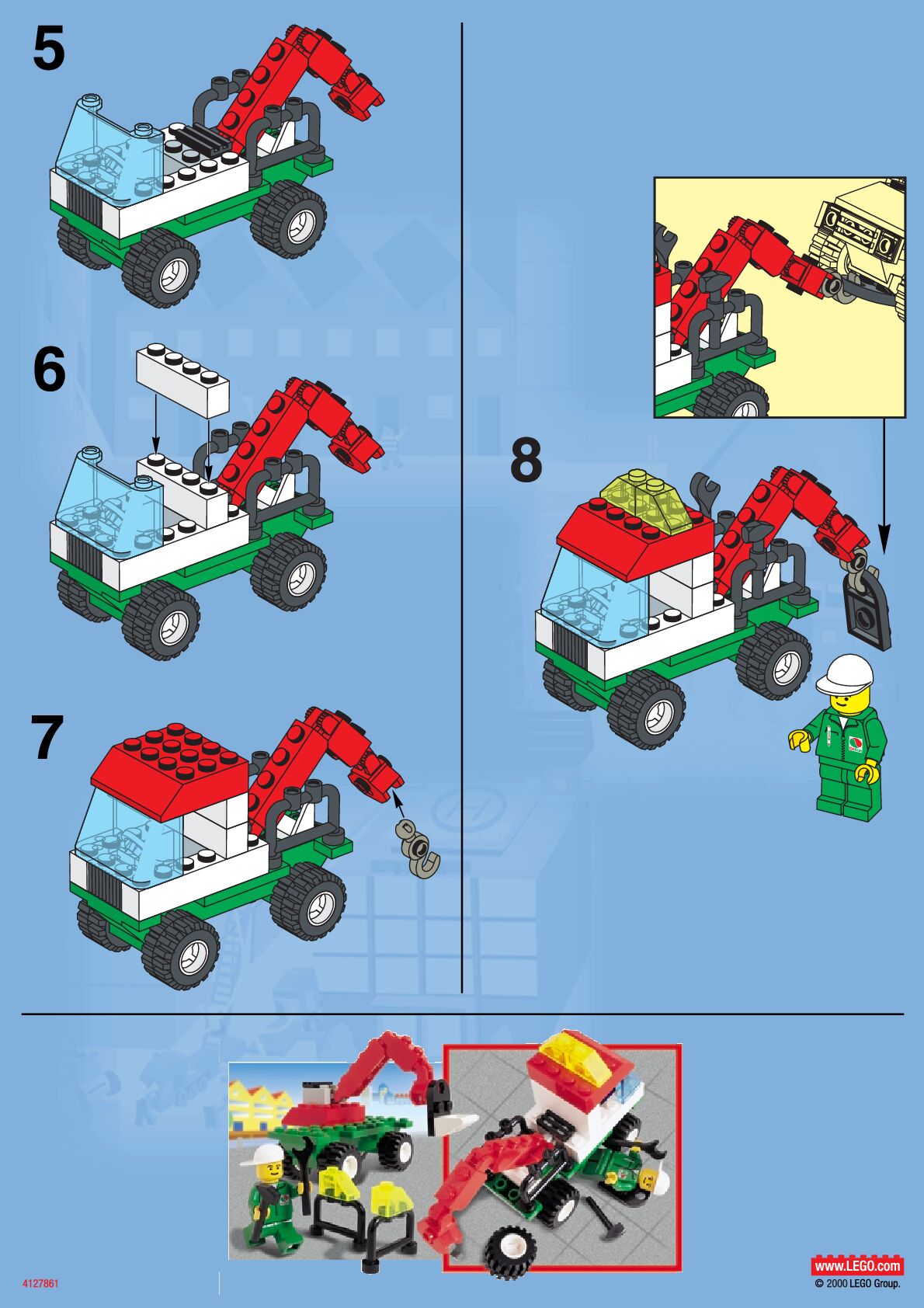 5

6

7

8

4127861

www.LEGO.com
© 2000 LEGO Group.