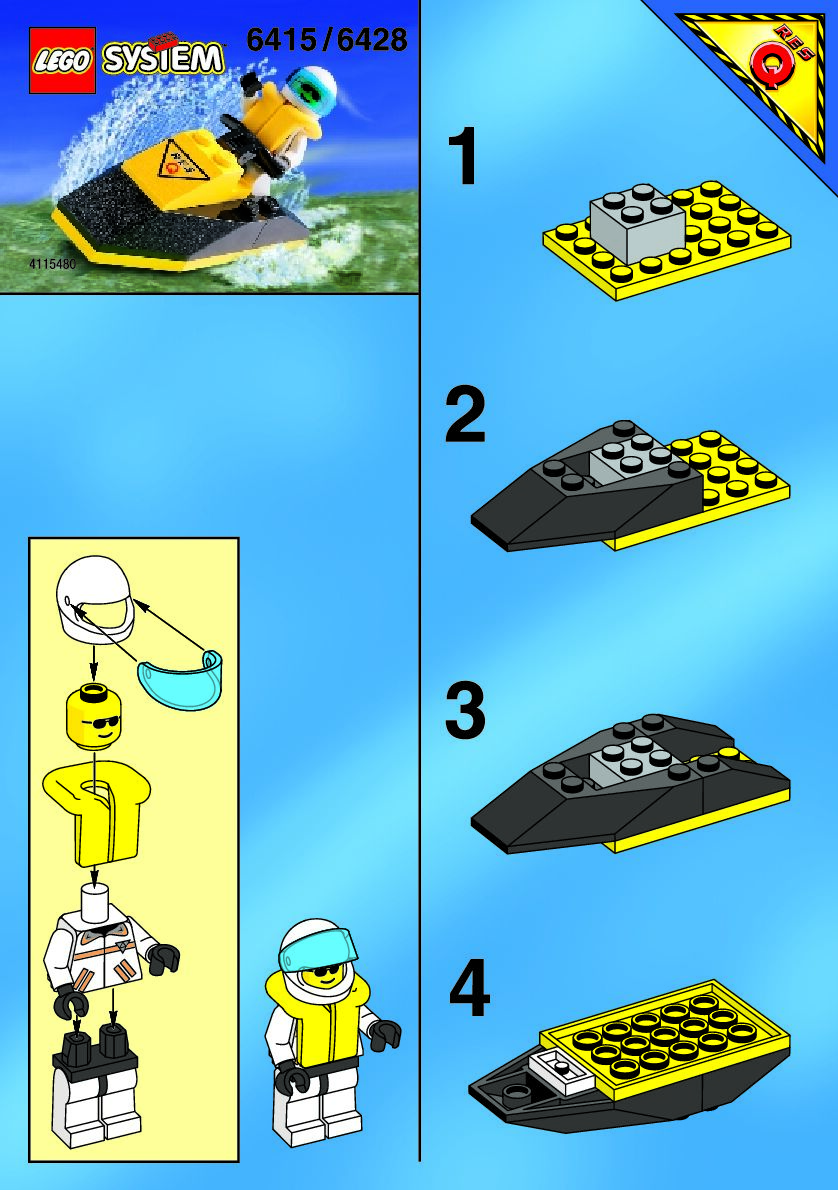 LEGO SYSTEM 6415/6428

4115480

RES Q

1

2

3

4