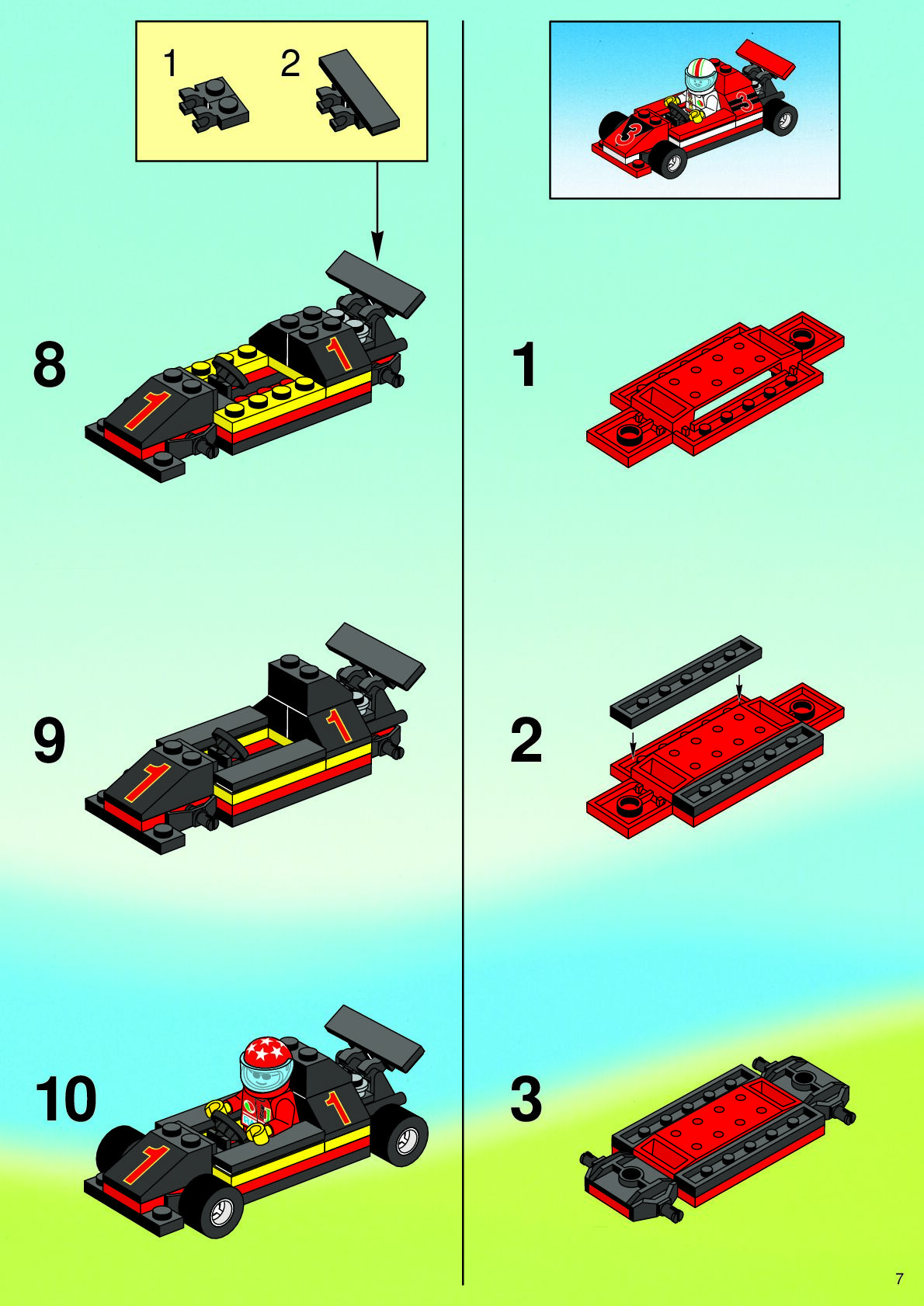 1 2

8

9

10

1

2

3

7