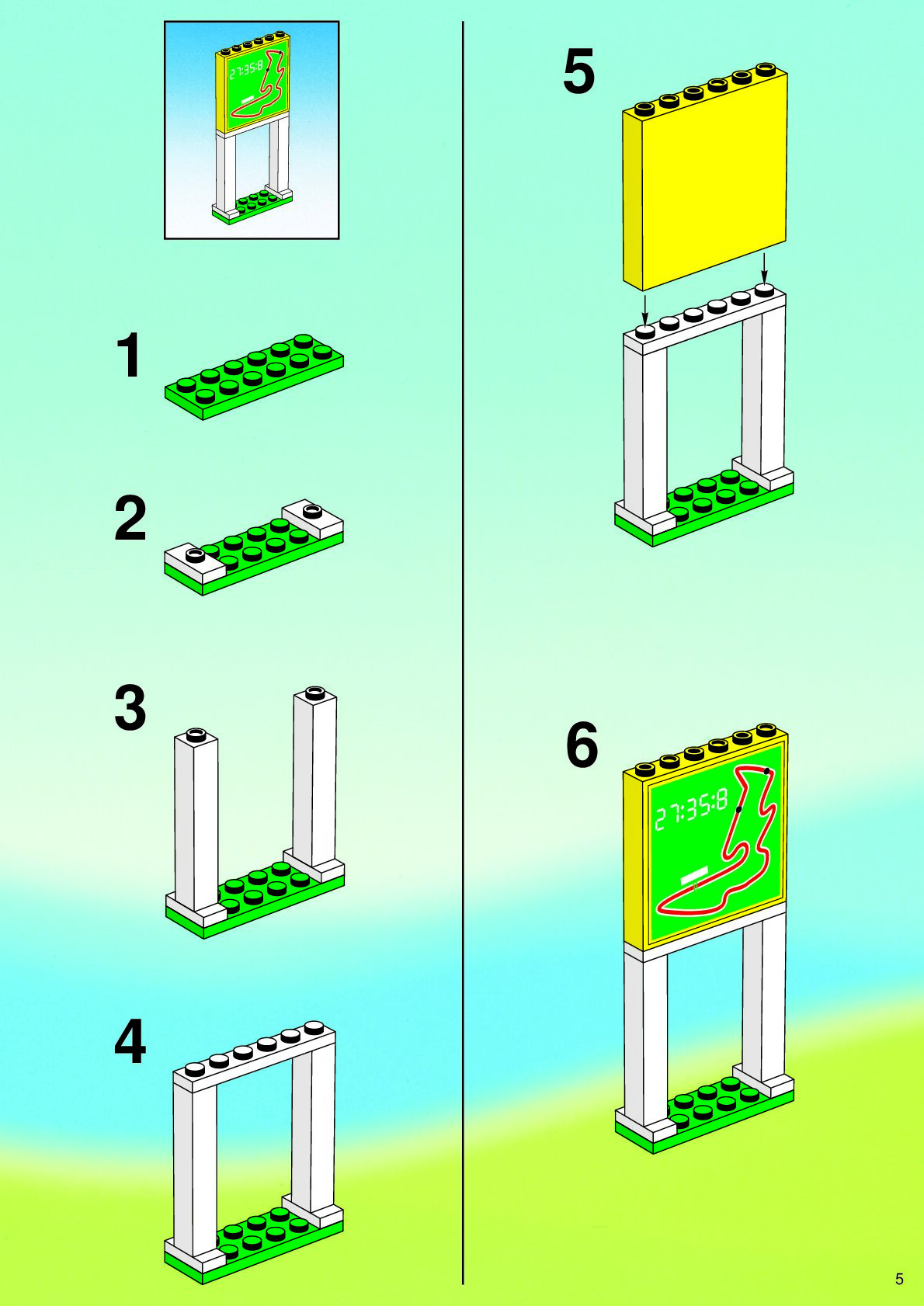 27:35:8

1

2

3

4

5

6

27:35:8

5