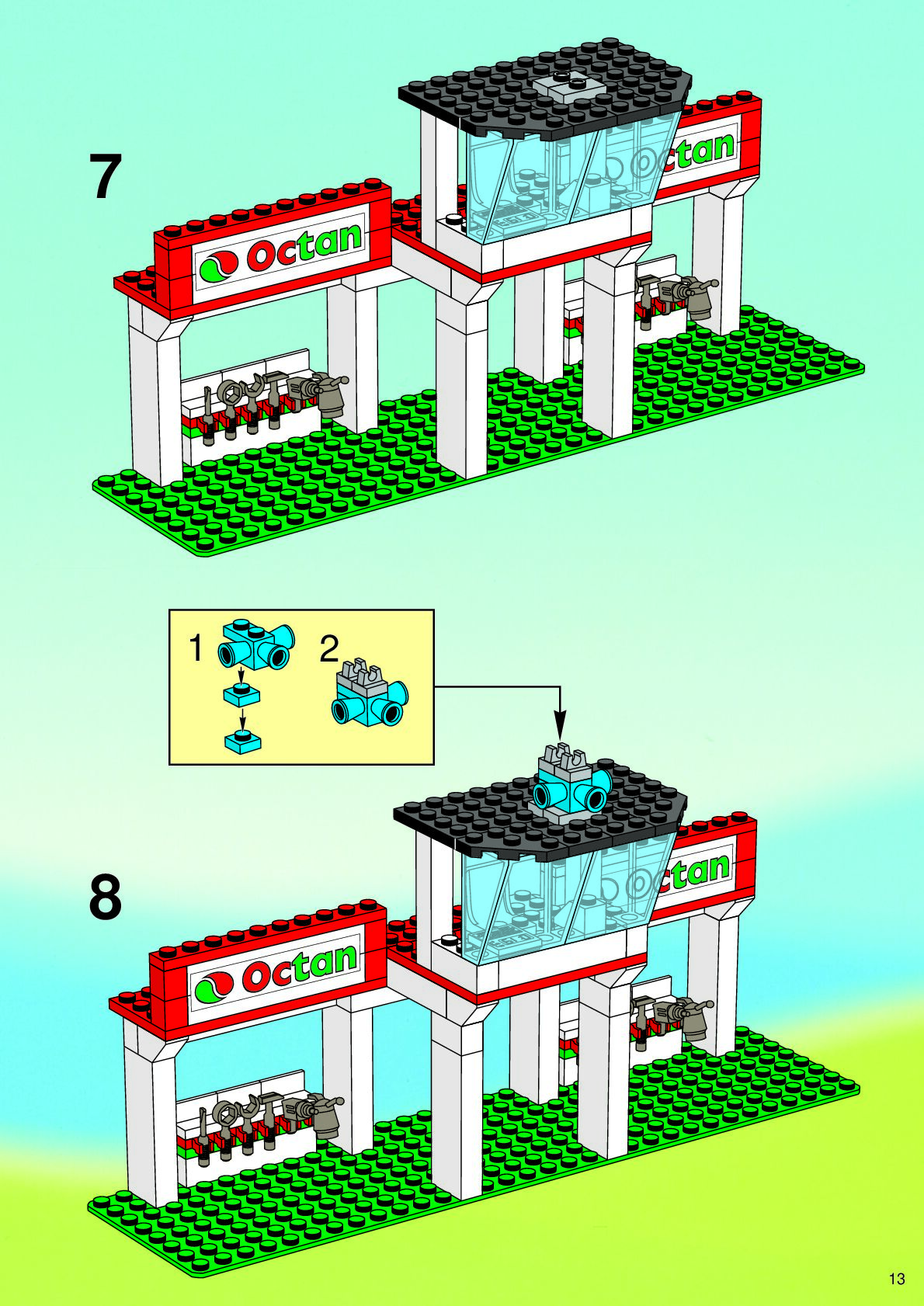 7

Octan

Octan

1

2

8

Octan

Octan

13