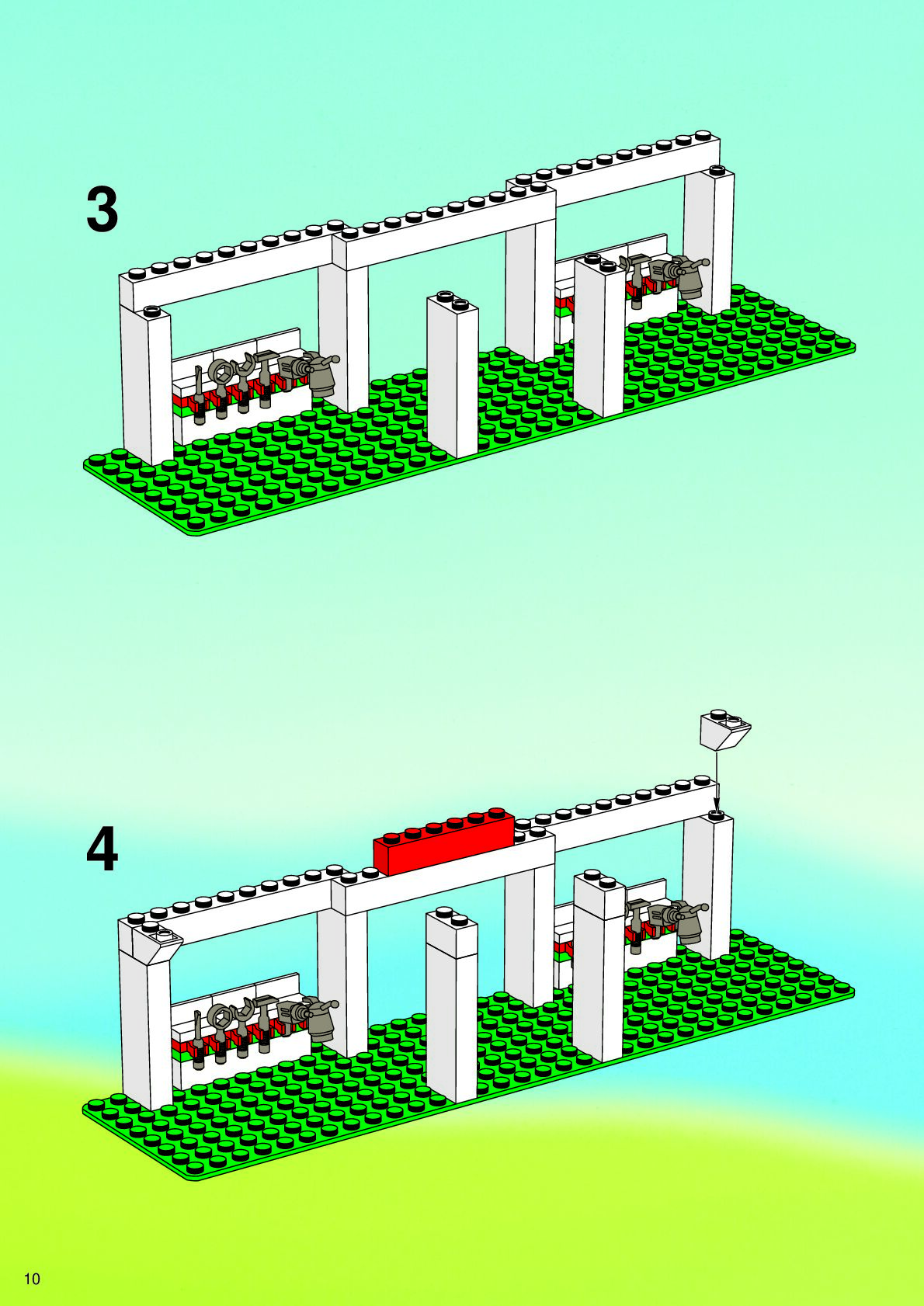 3

4

10