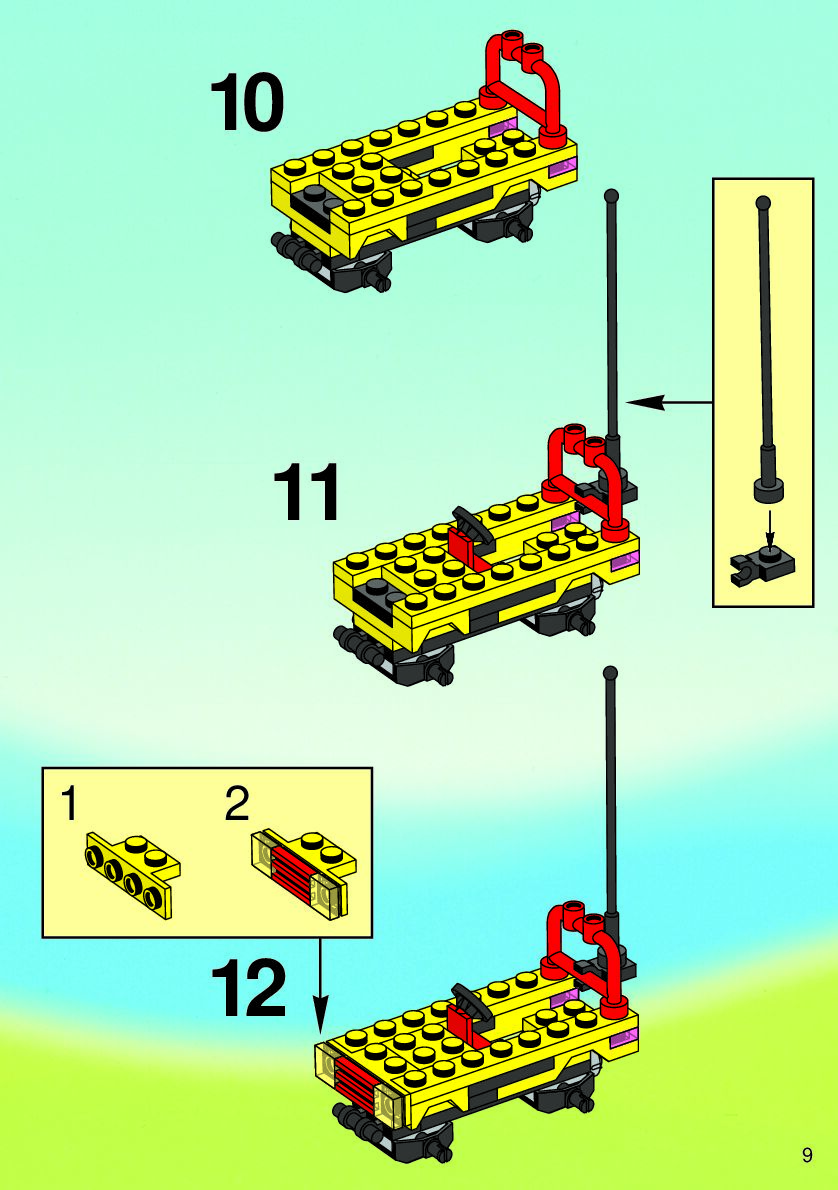 10

11

1 2

12

9