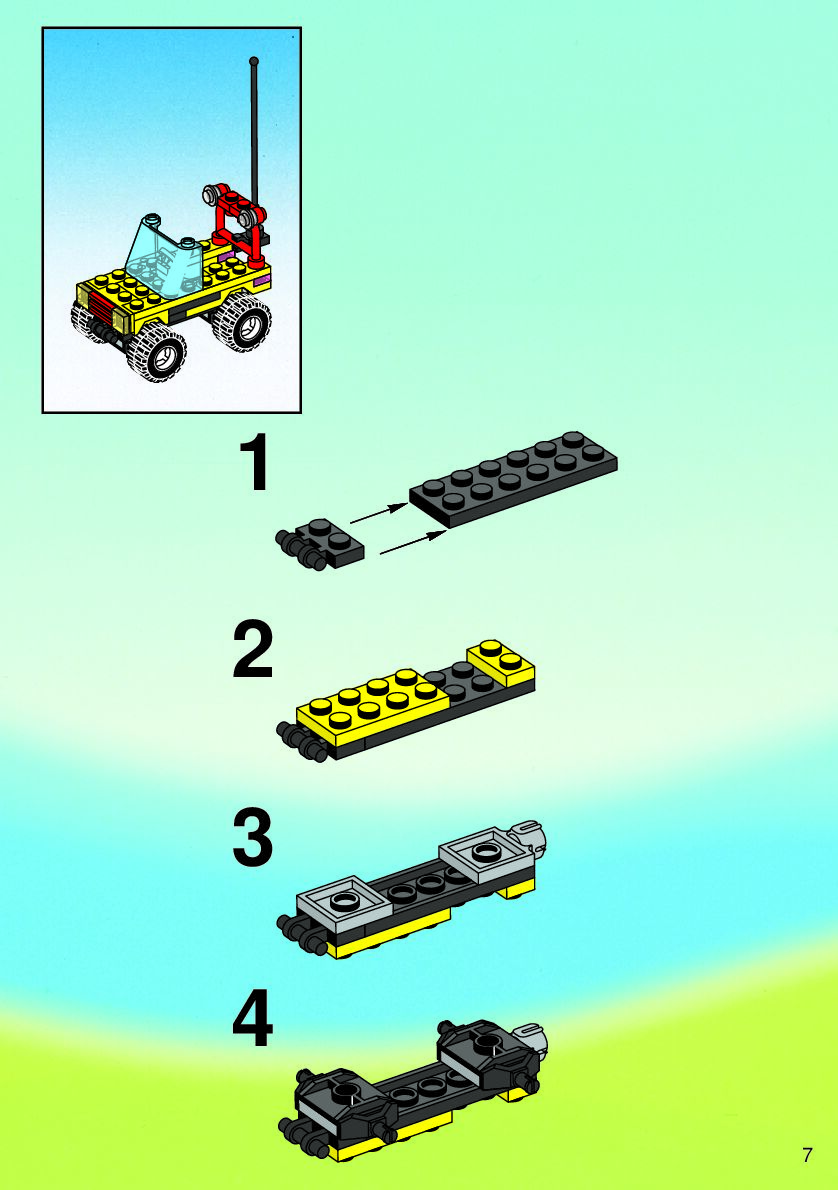 1

2

3

4

7