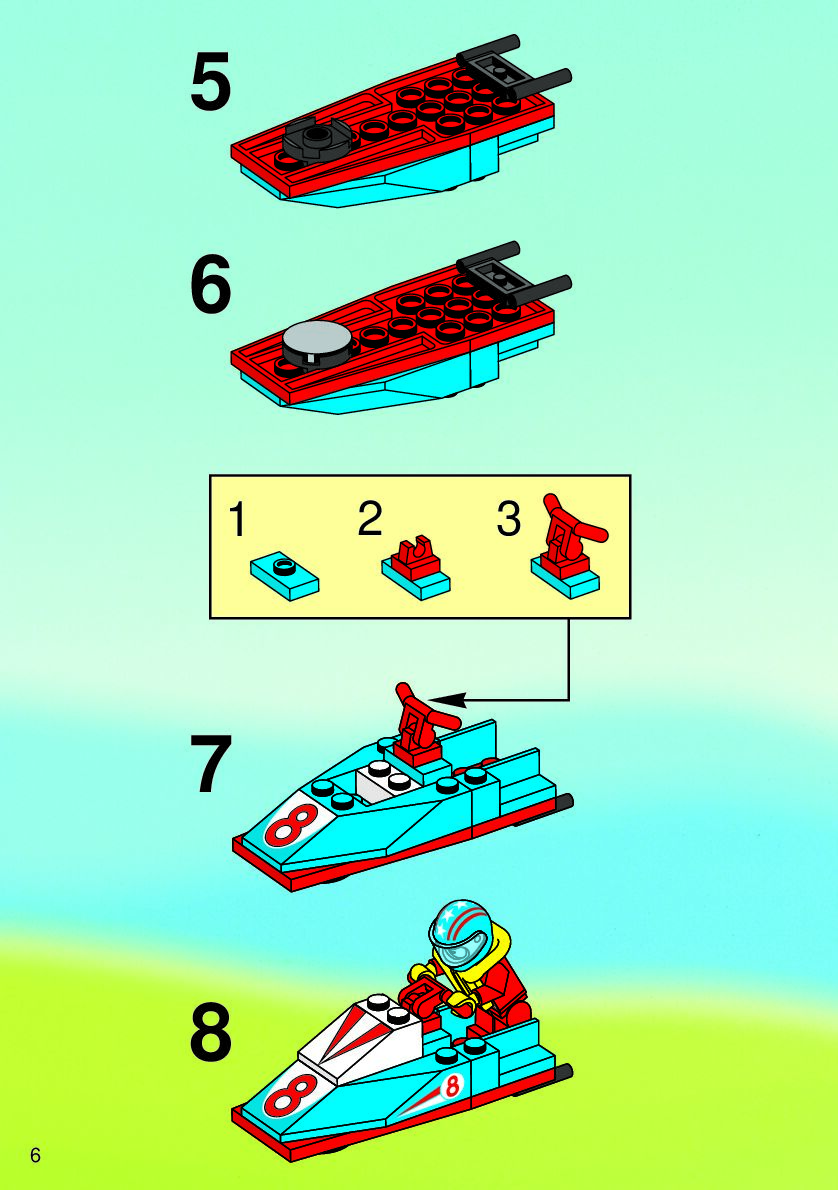 5

6

1 2 3

7

8

8

8

8

6