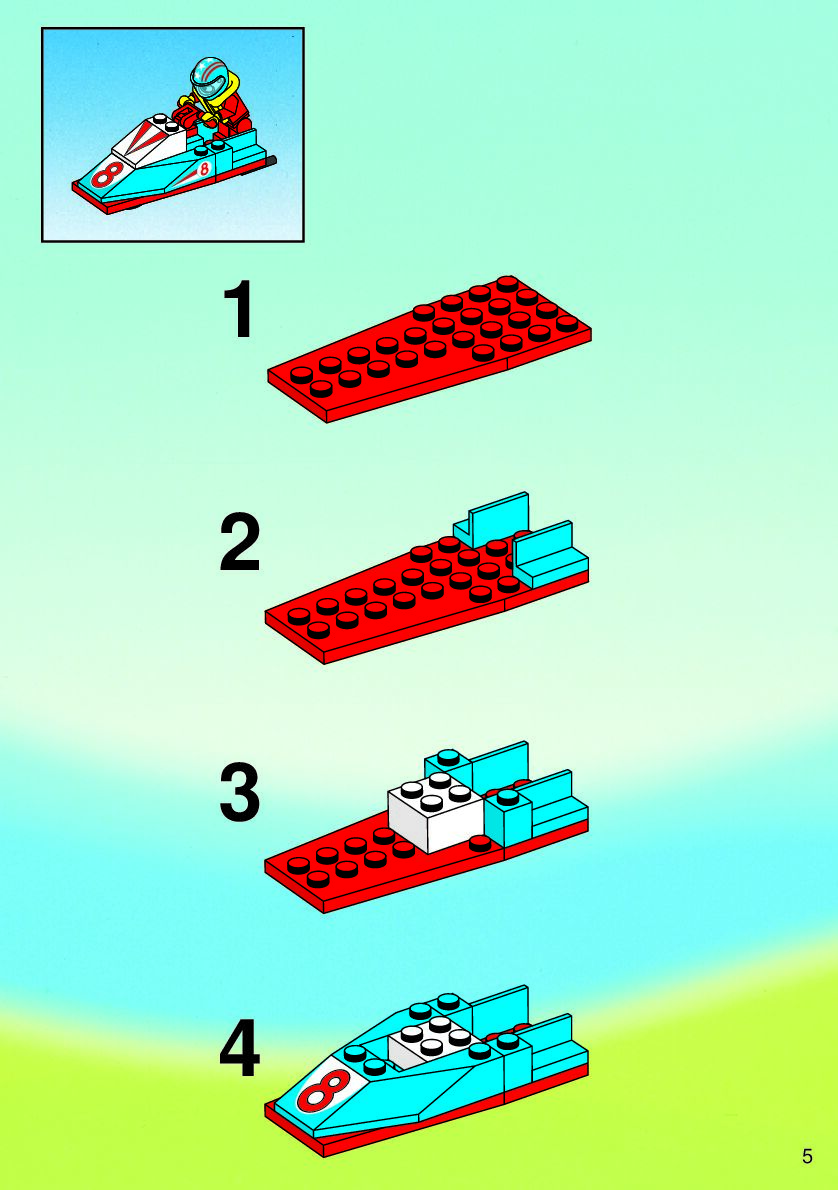 8
8
1
2
3
4
8
5