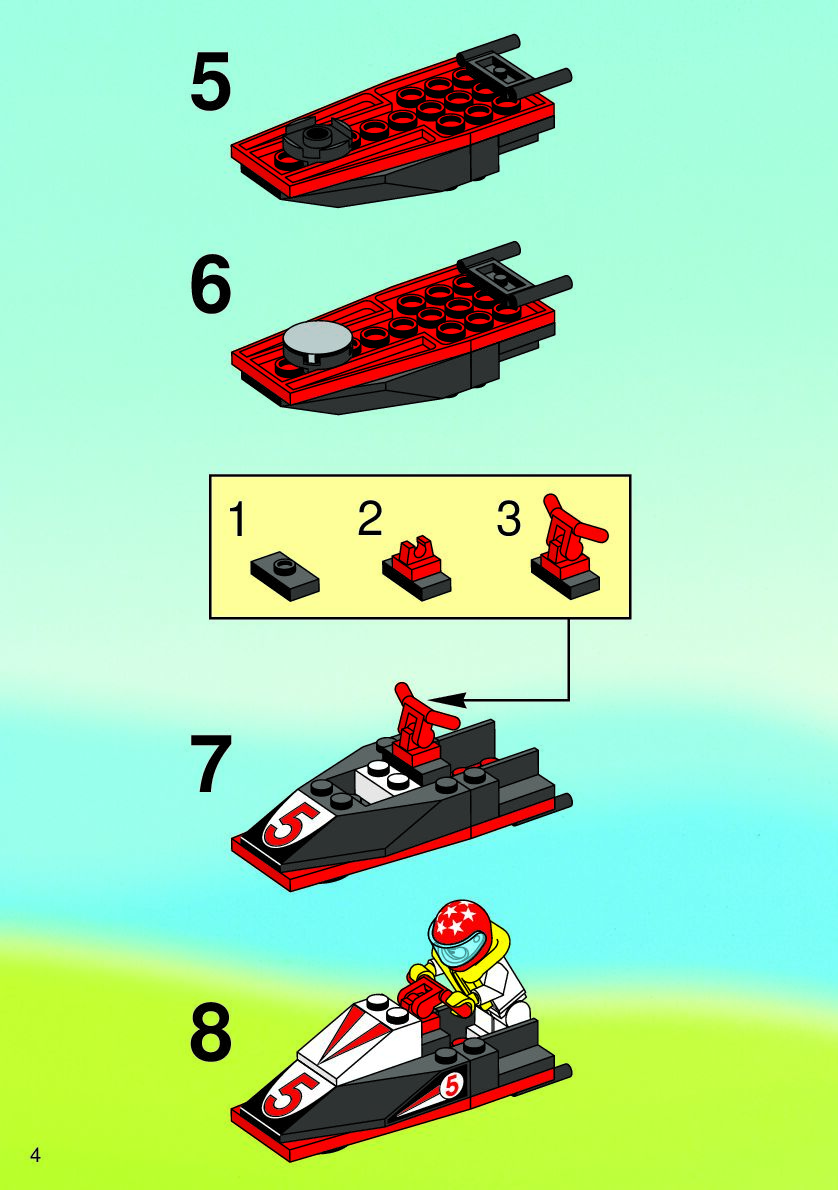 5

6

1 2 3

7

5

8

5

5

4