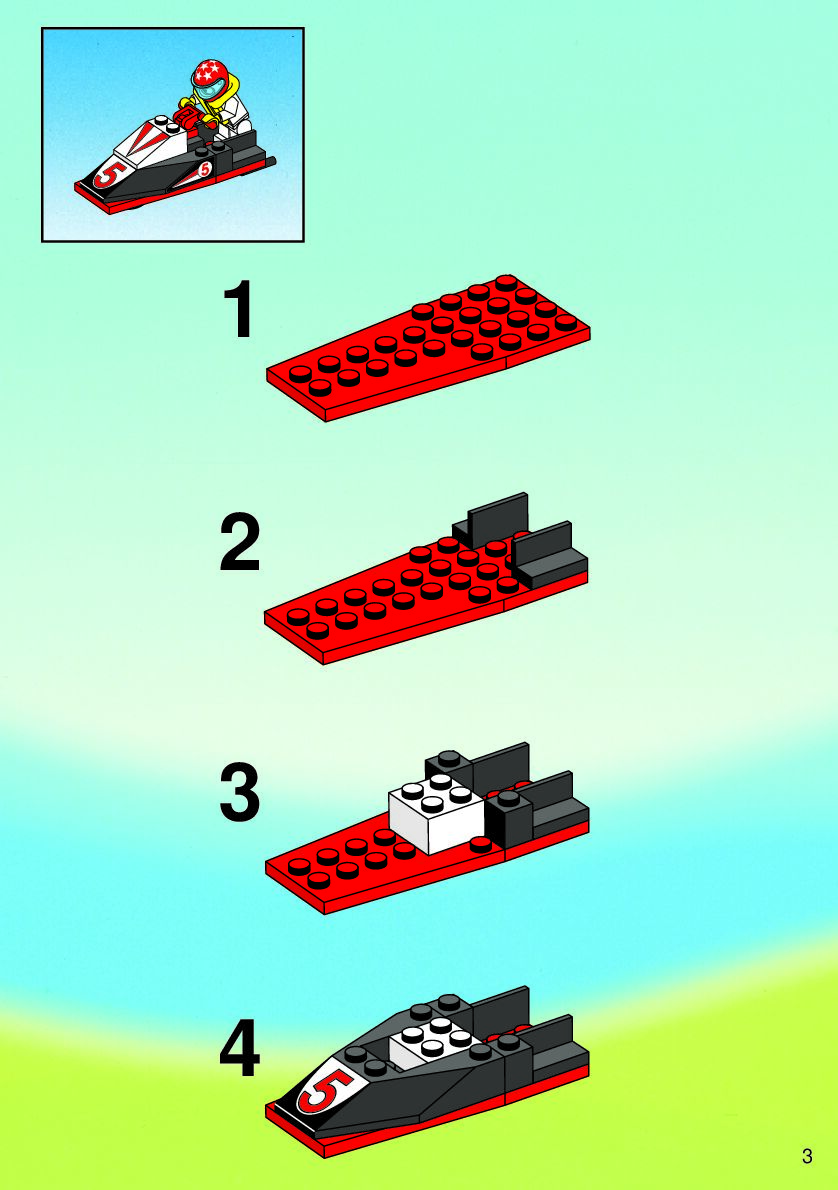 5

5

1

2

3

4

5

3