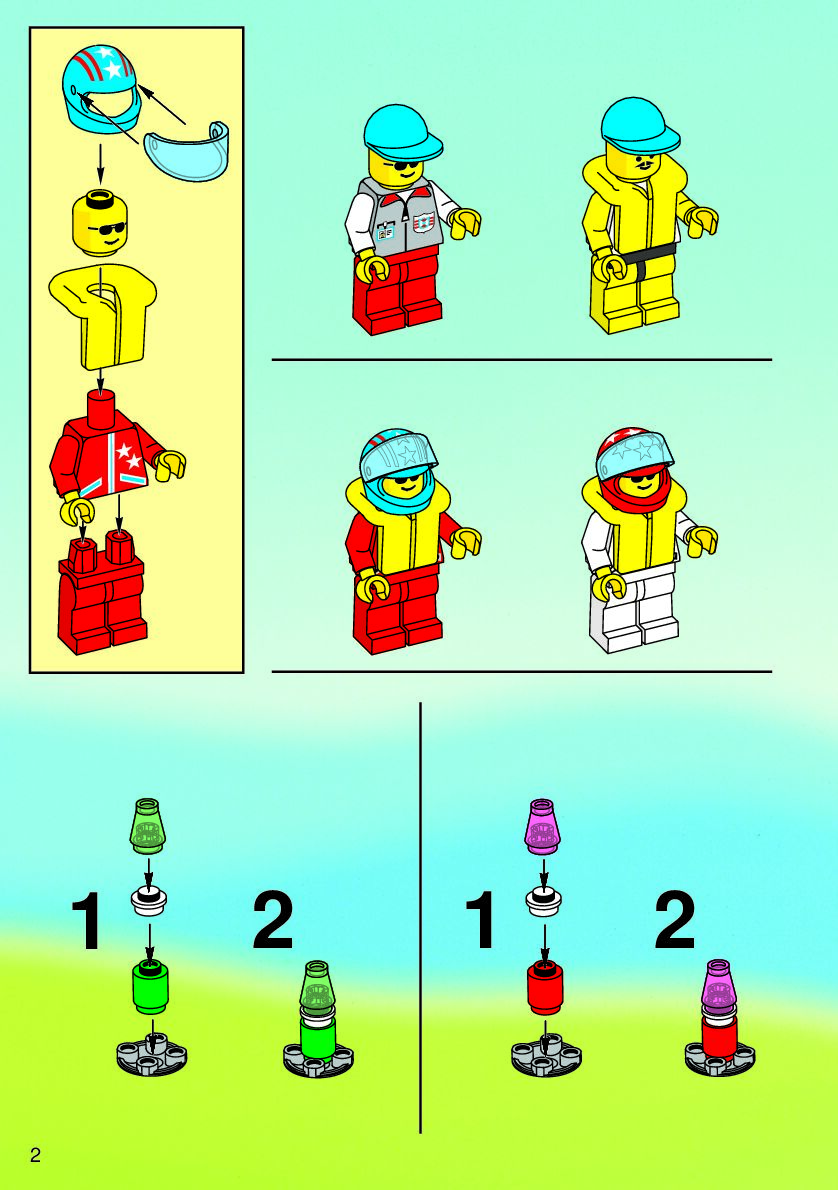 1

2

1

2

2