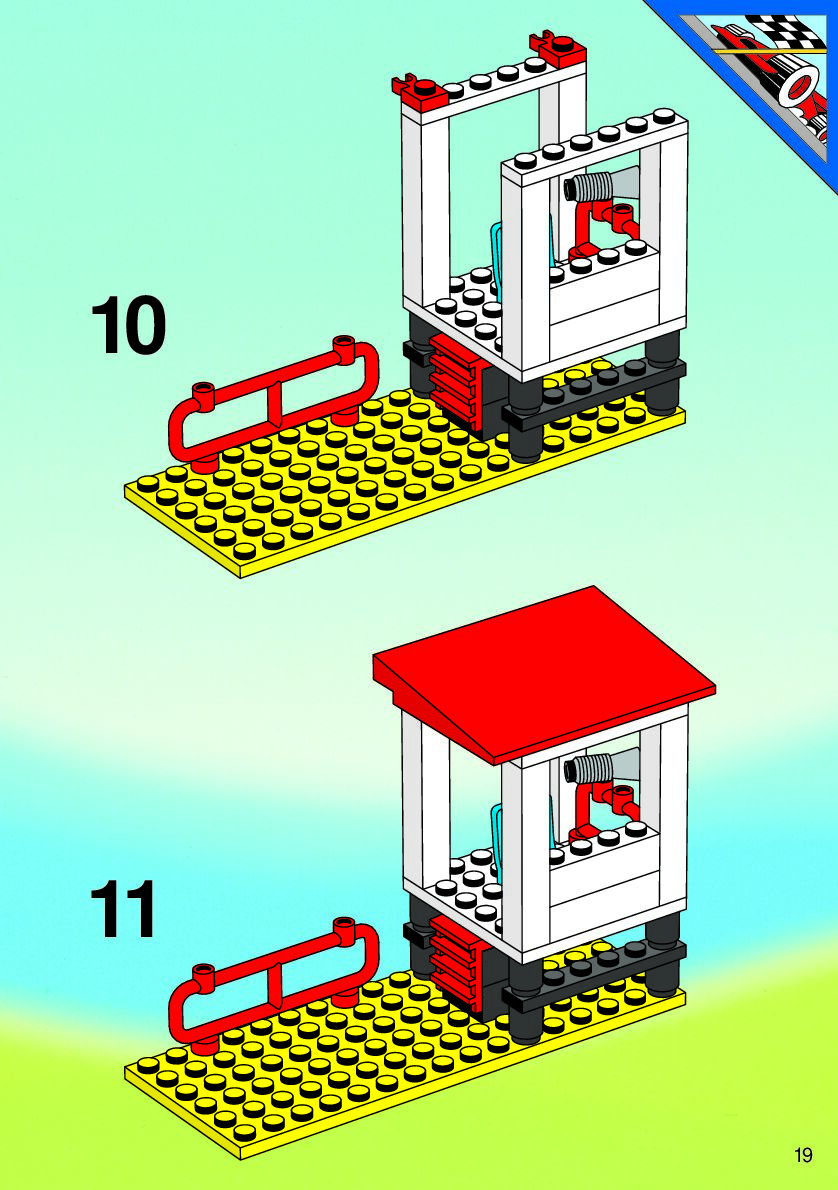 10

11

19