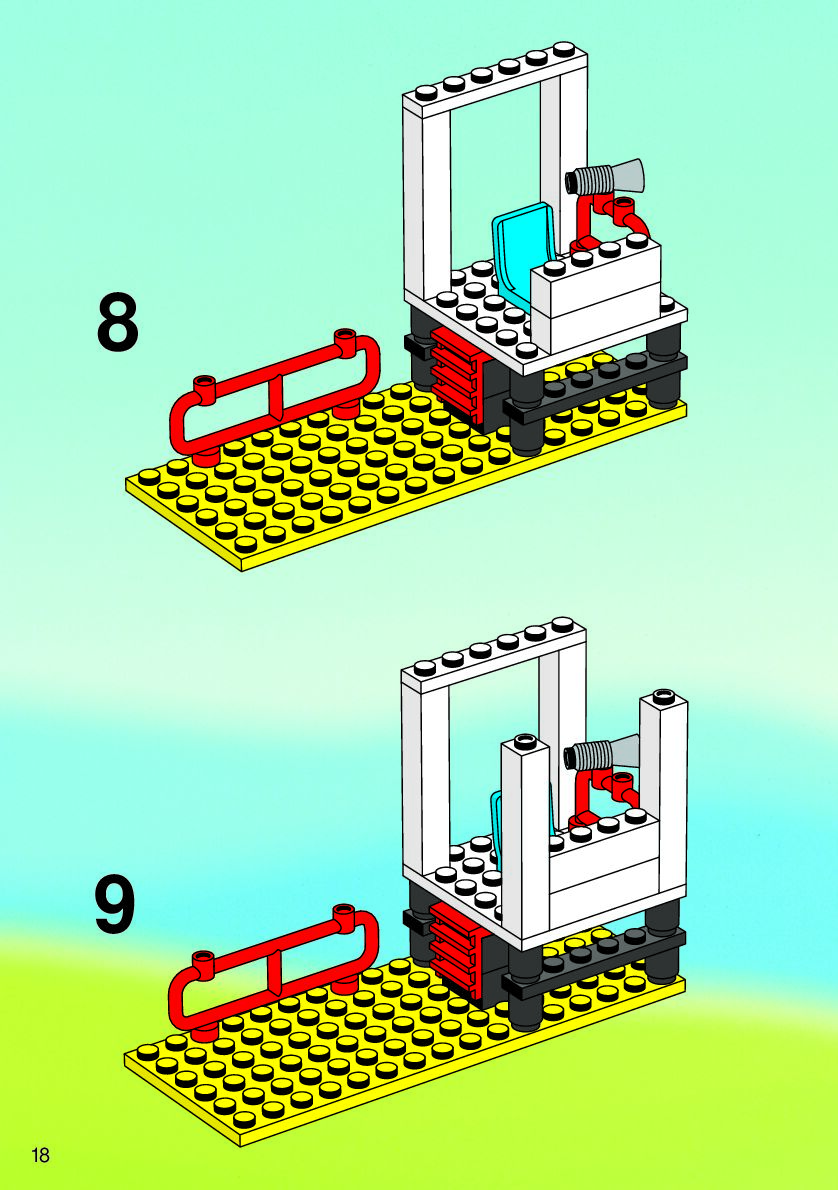 8

9

18