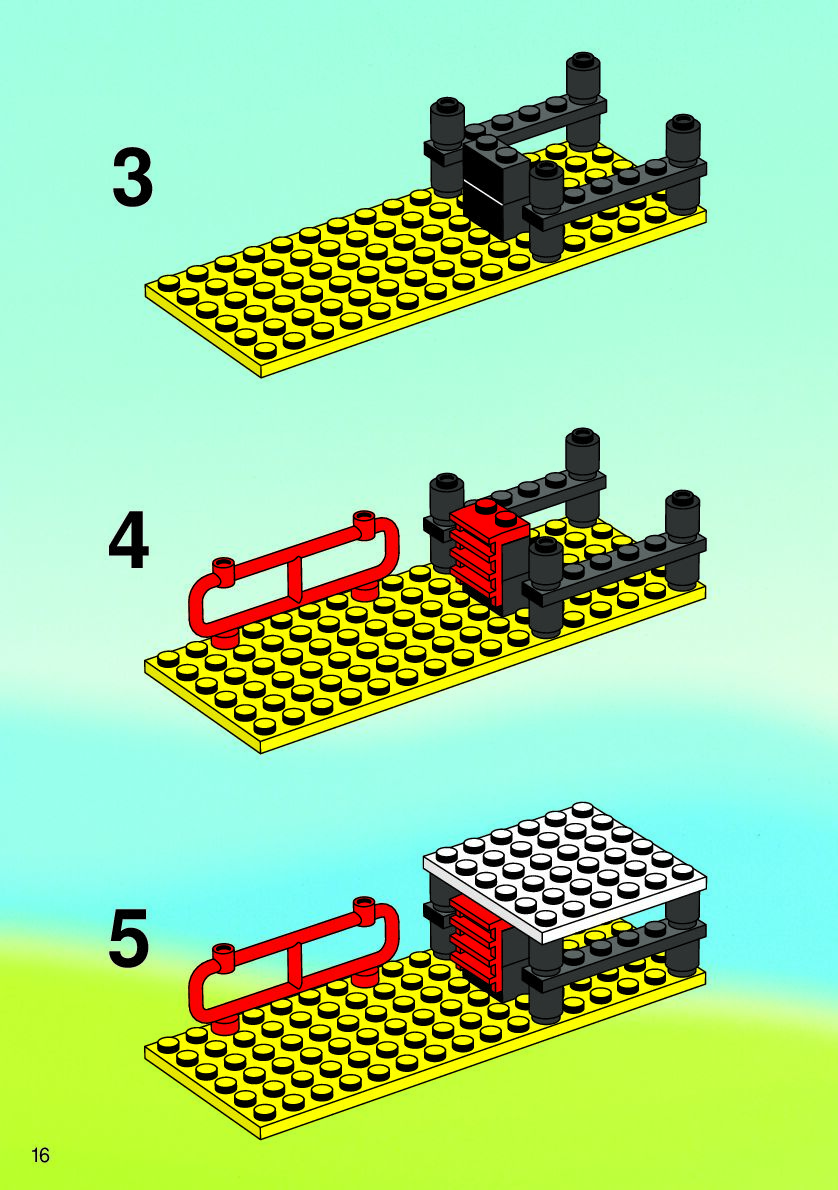 3

4

5

16