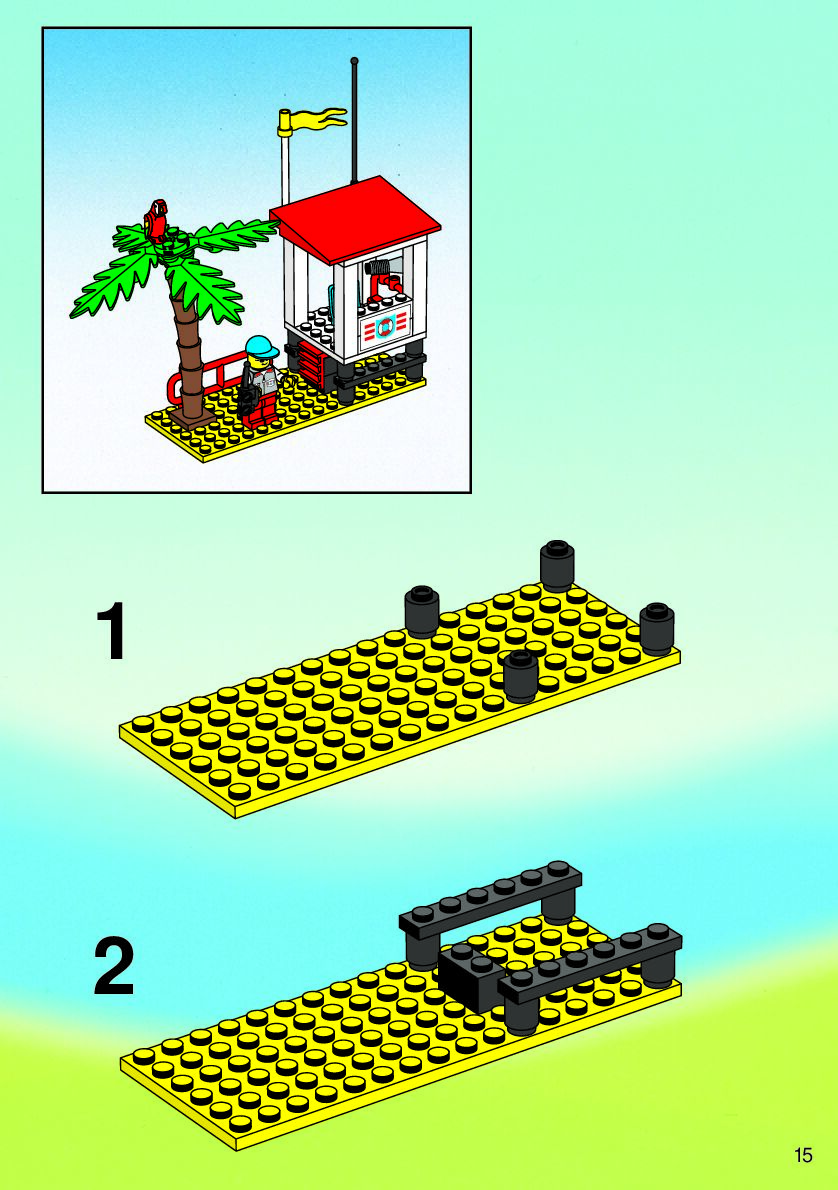 1

2

15